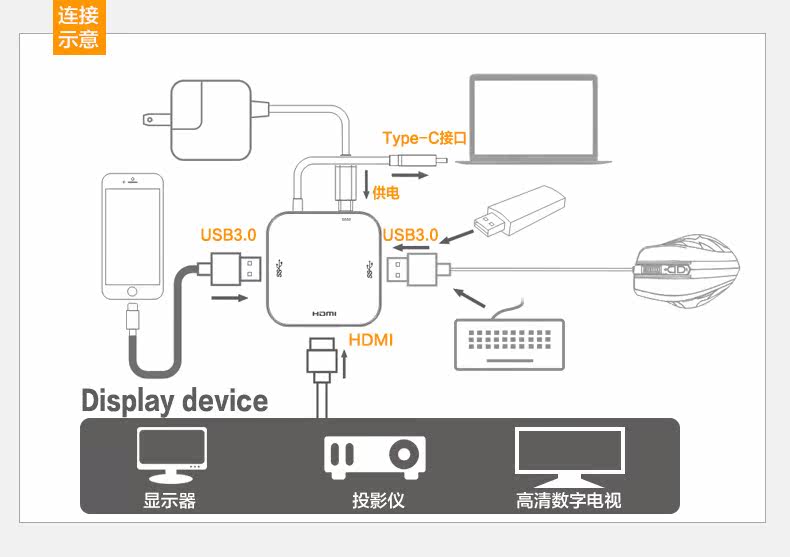 连接示意

Type-C接口

供电

USB3.0

USB3.0

HDMI

HDMI

Display device

显示器

投影仪

高清数字电视