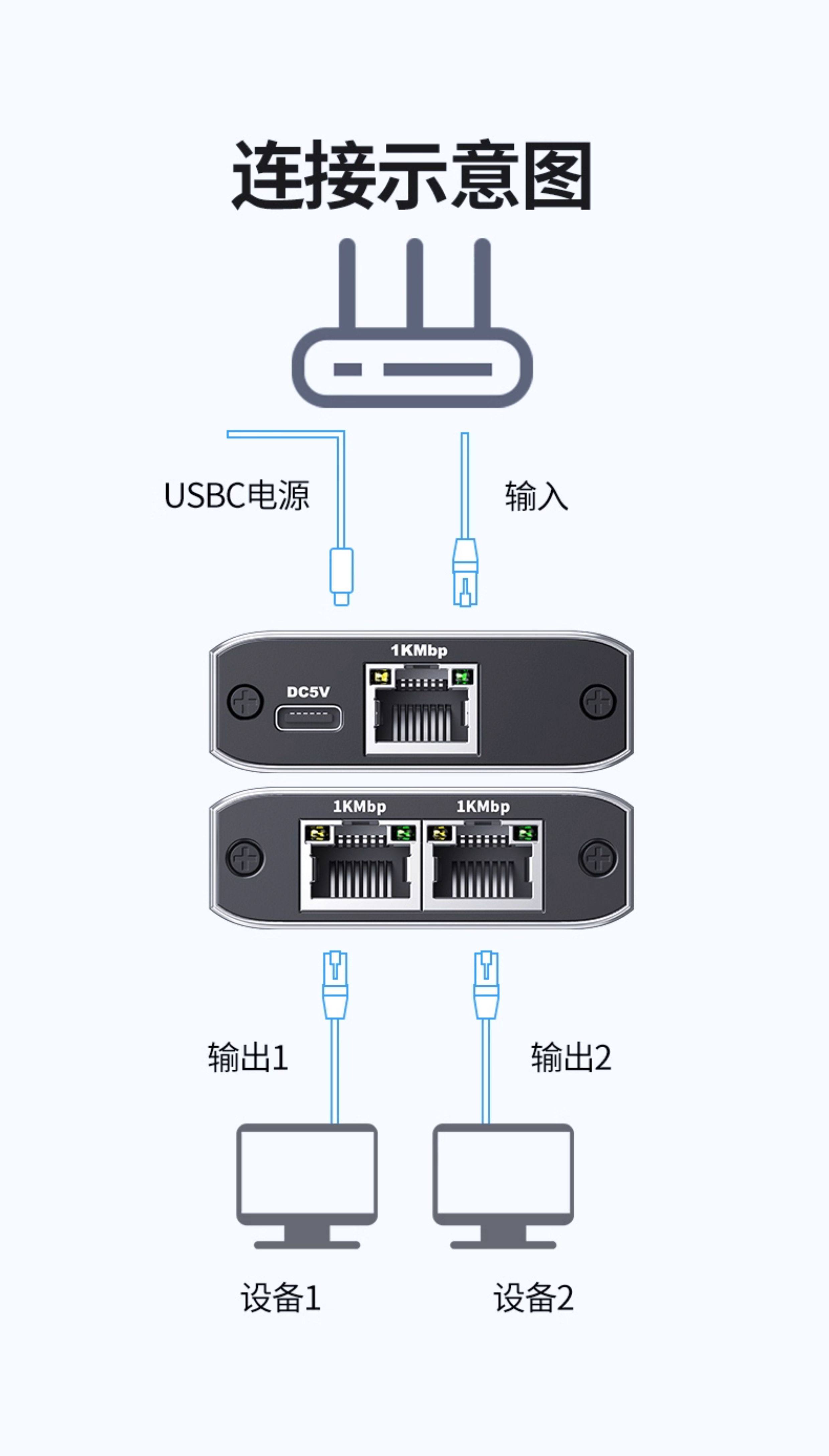 连接示意图

USBC电源

输入

1KMbp

DC5V

1KMbp

1KMbp

输出1

输出2

设备1

设备2