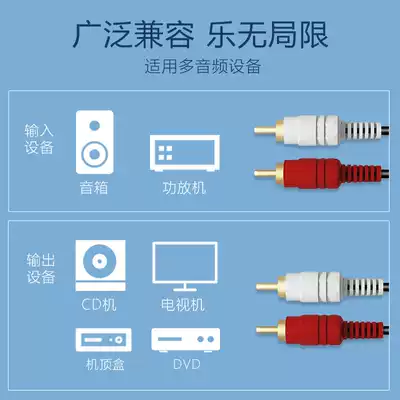 广泛兼容 乐无局限

适用多音频设备

输入设备

音箱

功放机

输出设备

CD机

电视机

机顶盒

DVD