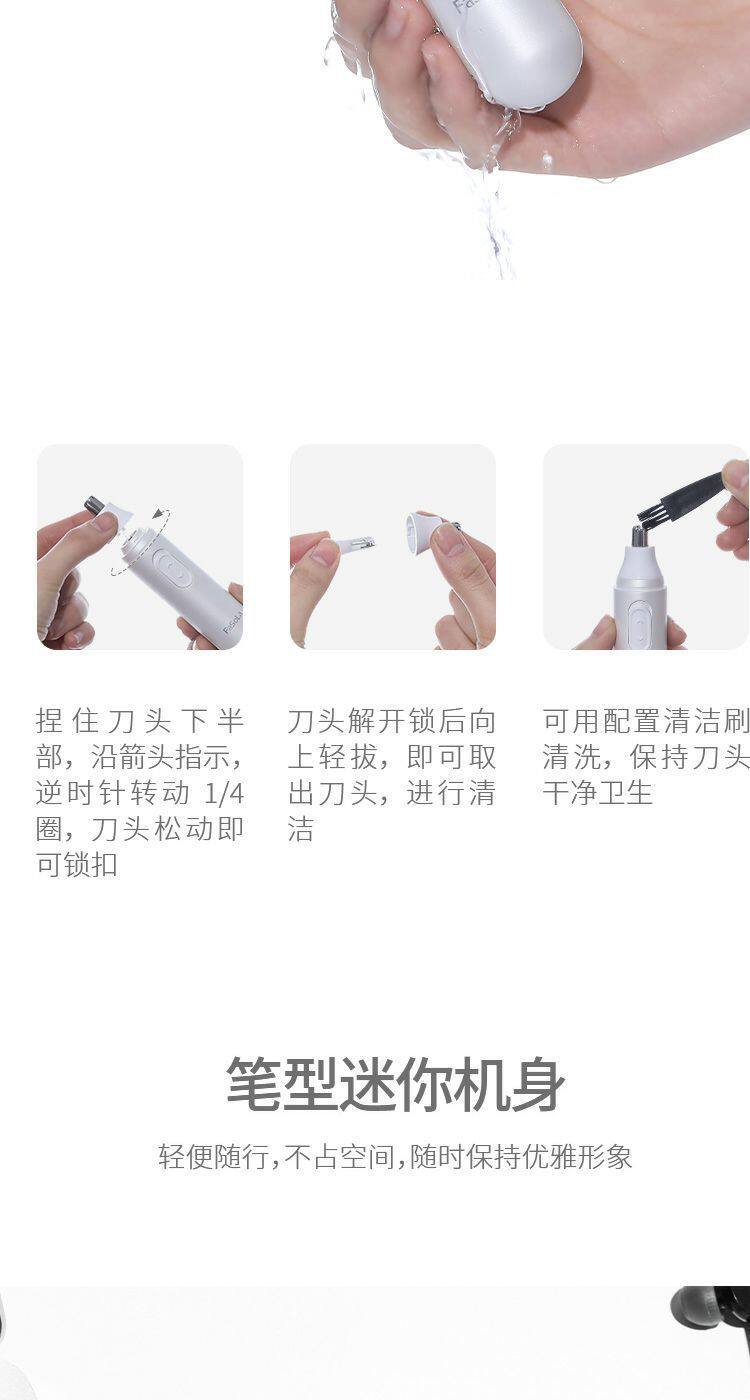 捏住刀头下半部，沿箭头指示，逆时针转动 1/4 圈，刀头松动即可锁扣

刀头解开锁后向上轻拔，即可取出刀头，进行清洁

可用配置清洁刷清洗，保持刀头干净卫生

笔型迷你机身

轻便随行,不占空间,随时保持优雅形象