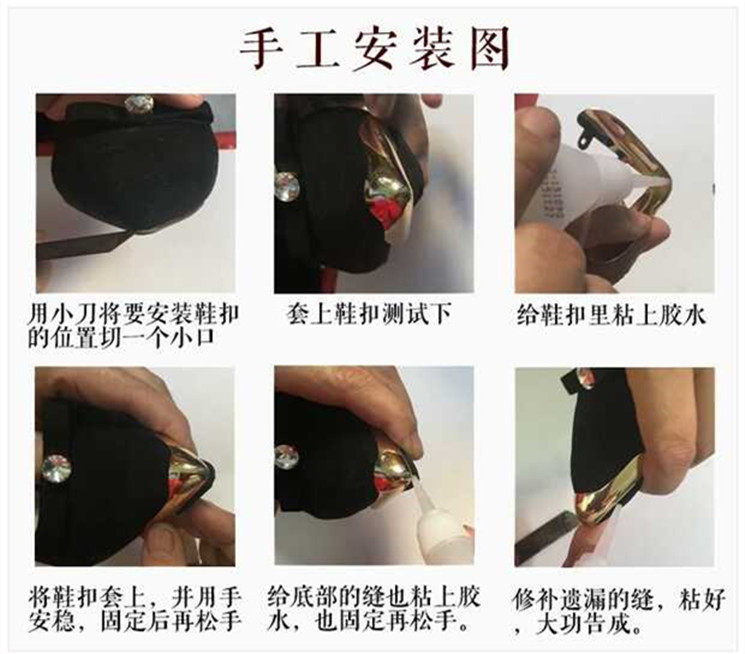 手工安装图

用小刀将要安装鞋扣的位置切一个小口

套上鞋扣测试下

给鞋扣里粘上胶水

将鞋扣套上，并用手安稳，固定后再松手

给底部的缝也粘上胶水，也固定再松手。

修补遗漏的缝，粘好，大功告成。