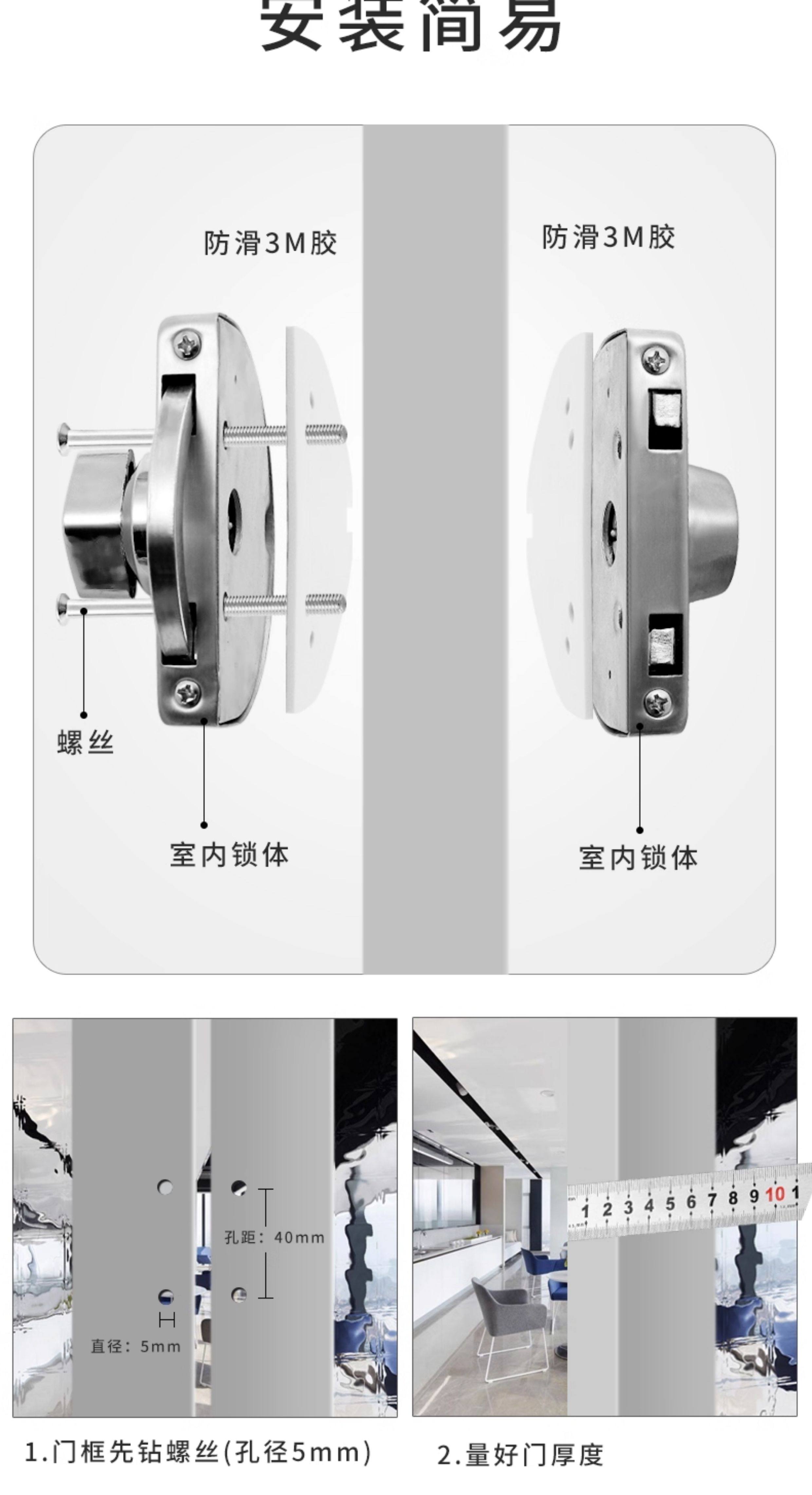 安装简易

防滑3M胶

防滑3M胶

螺丝

室内锁体

室内锁体

孔距：40mm

直径：5mm

1 2 3 4 5 6 7 8 9 10 1

1.门框先钻螺丝(孔径5mm)

2.量好门厚度