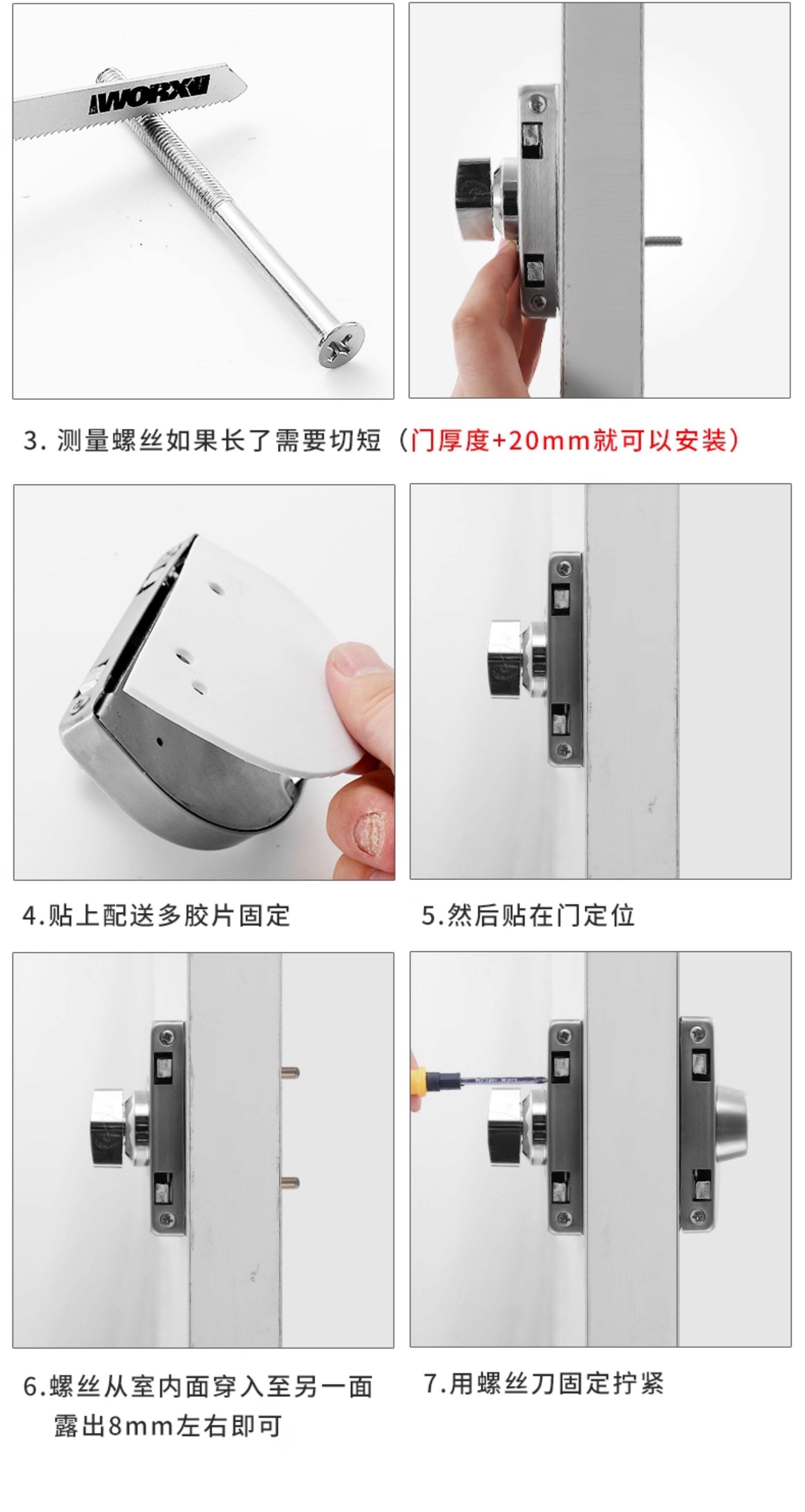 WORX

3. 测量螺丝如果长了需要切短（门厚度+20mm就可以安装）

4.贴上配送多胶片固定

5.然后贴在门定位

6.螺丝从室内面穿入至另一面露出8mm左右即可

7.用螺丝刀固定拧紧