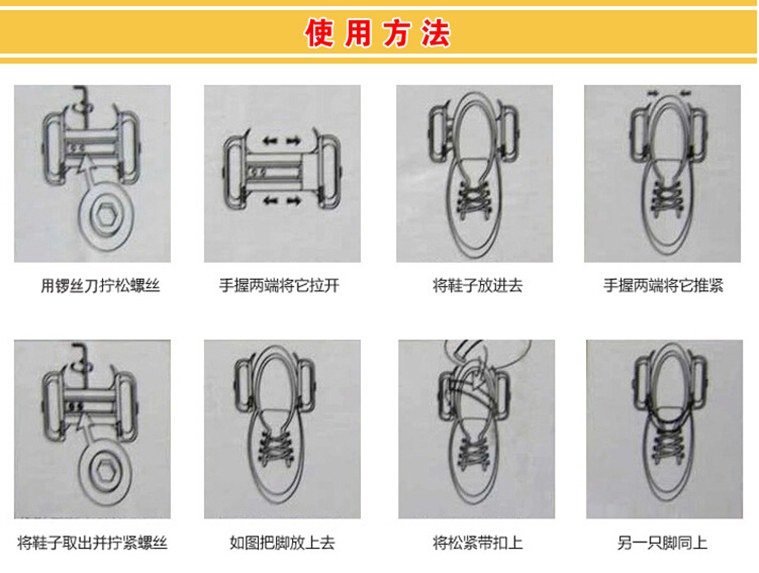 使用方法

用锣丝刀拧松螺丝

手握两端将它拉开

将鞋子放进去

手握两端将它推紧

将鞋子取出并拧紧螺丝

如图把脚放上去

将松紧带扣上

另一只脚同上