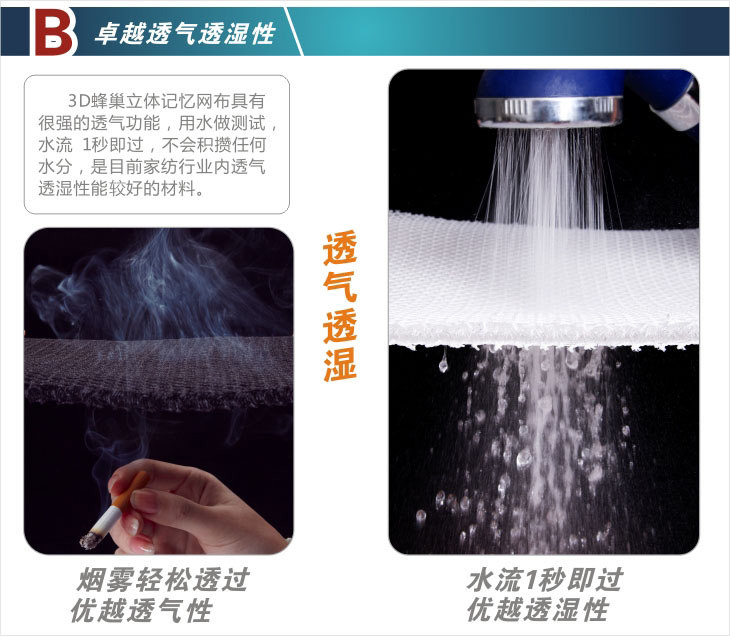 B 卓越透气透湿性

3D蜂巢立体记忆网布具有很强的透气功能，用水做测试，水流 1秒即过，不会积攒任何水分，是目前家纺行业内透气透湿性能较好的材料。

透气透湿

烟雾轻松透过
优越透气性

水流1秒即过
优越透湿性