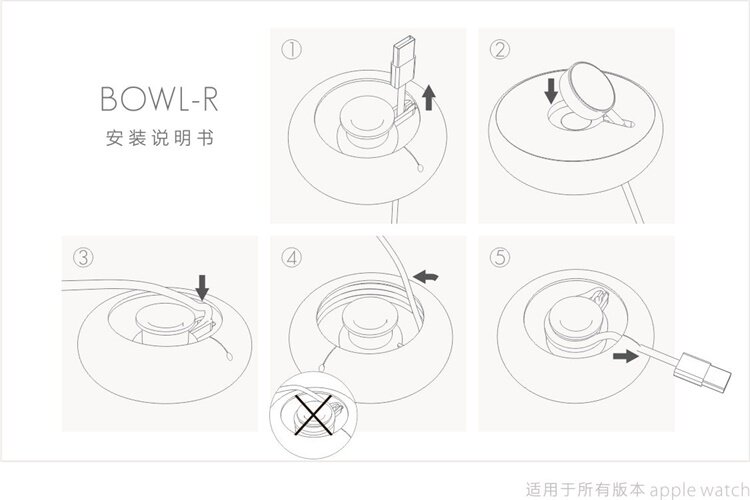 BOWL-R
安装说明书

①

②

③

④

⑤

适用于所有版本 apple watch