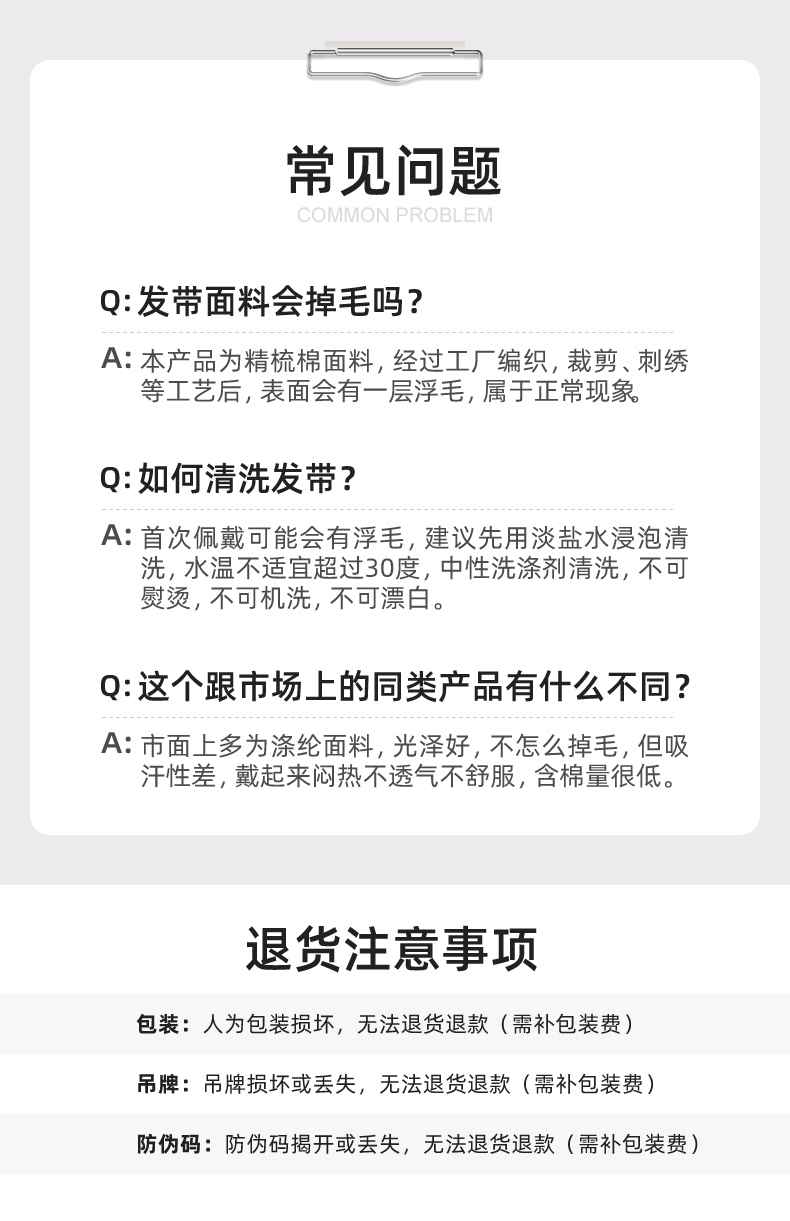 常见问题
COMMON PROBLEM

Q:发带面料会掉毛吗?

A:本产品为精梳棉面料,经过工厂编织,裁剪、刺绣等工艺后,表面会有一层浮毛,属于正常现象。

Q:如何清洗发带?

A:首次佩戴可能会有浮毛,建议先用淡盐水浸泡清洗,水温不适宜超过30度,中性洗涤剂清洗,不可熨烫,不可机洗,不可漂白。

Q:这个跟市场上的同类产品有什么不同?

A:市面上多为涤纶面料,光泽好,不怎么掉毛,但吸汗性差,戴起来闷热不透气不舒服,含棉量很低。

退货注意事项

包装:人为包装损坏,无法退货退款(需补包装费)

吊牌:吊牌损坏或丢失,无法退货退款(需补包装费)

防伪码:防伪码揭开或丢失,无法退货退款(需补包装费)