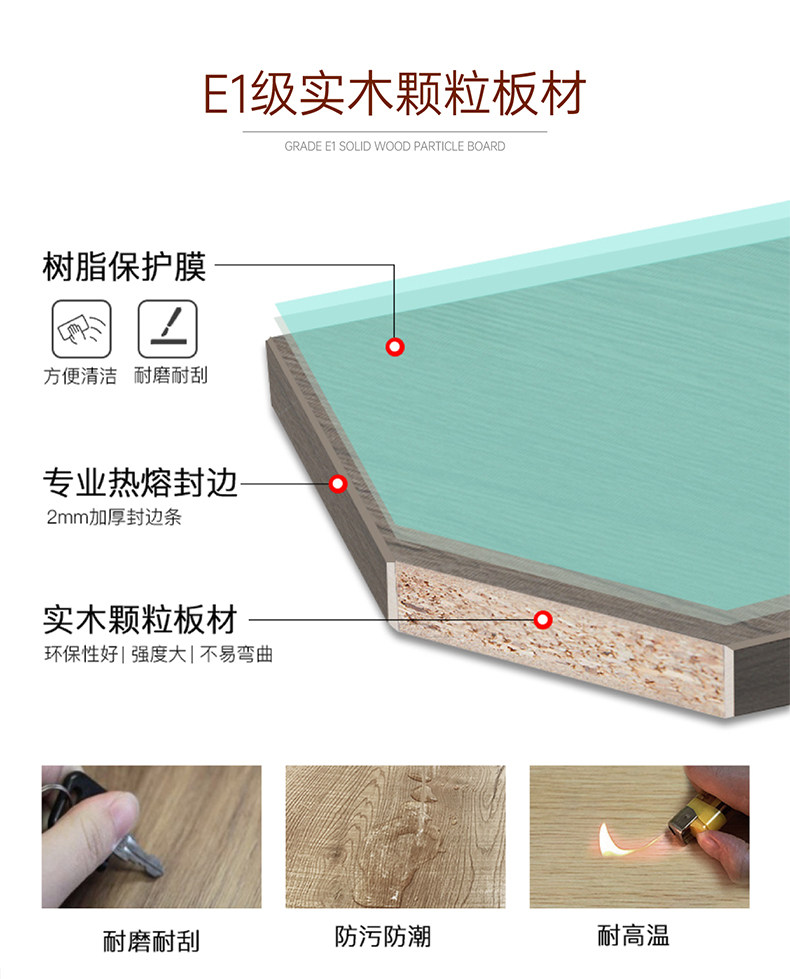 E1级实木颗粒板材

GRADE E1 SOLID WOOD PARTICLE BOARD

树脂保护膜

方便清洁 耐磨耐刮

专业热熔封边

2mm加厚封边条

实木颗粒板材

环保性好 | 强度大 | 不易弯曲

耐磨耐刮

防污防潮

耐高温