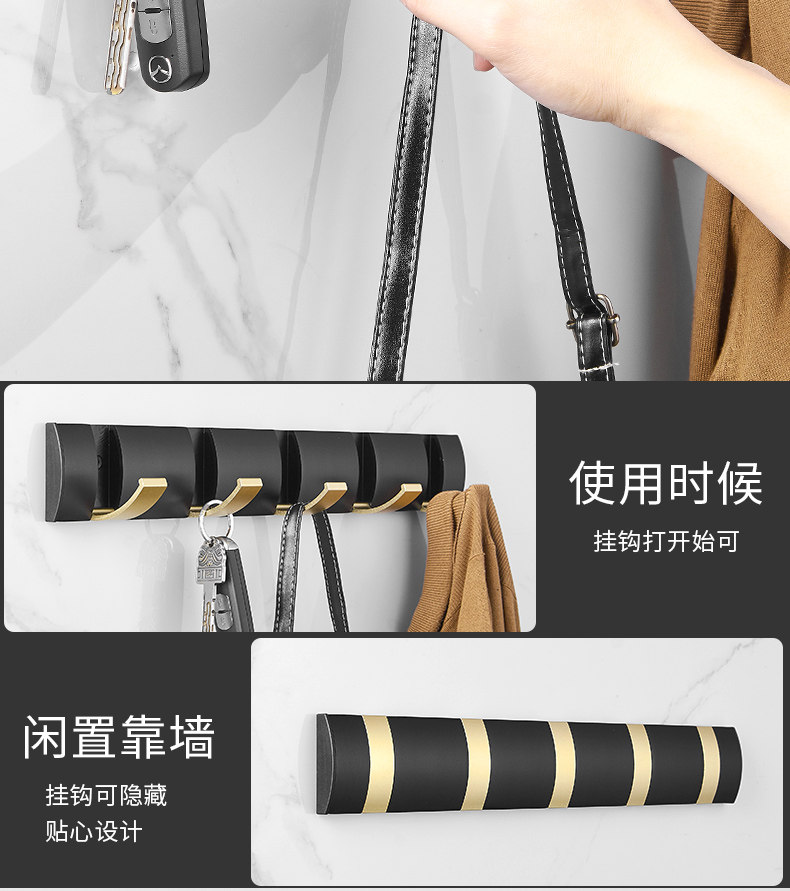 使用时候

挂钩打开始可

闲置靠墙

挂钩可隐藏
贴心设计