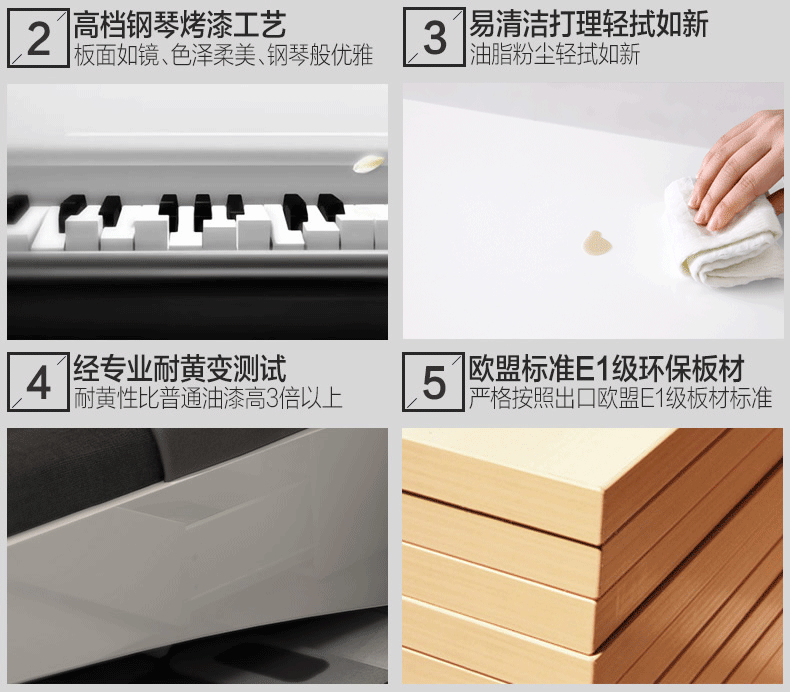 2 高档钢琴烤漆工艺
板面如镜、色泽柔美、钢琴般优雅

3 易清洁打理轻拭如新
油脂粉尘轻拭如新

4 经专业耐黄变测试
耐黄性比普通油漆高3倍以上

5 欧盟标准E1级环保板材
严格按照出口欧盟E1级板材标准