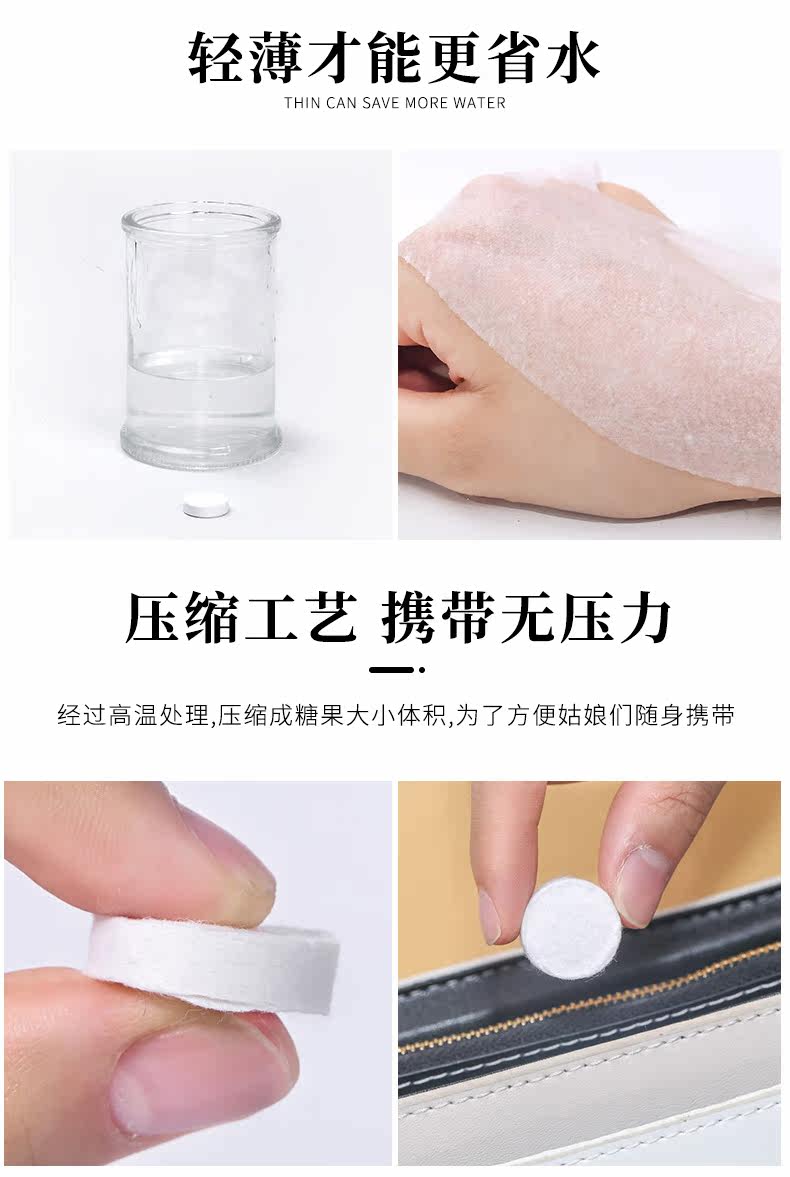 轻薄才能更省水
THIN CAN SAVE MORE WATER

压缩工艺 携带无压力

经过高温处理,压缩成糖果大小体积,为了方便姑娘们随身携带