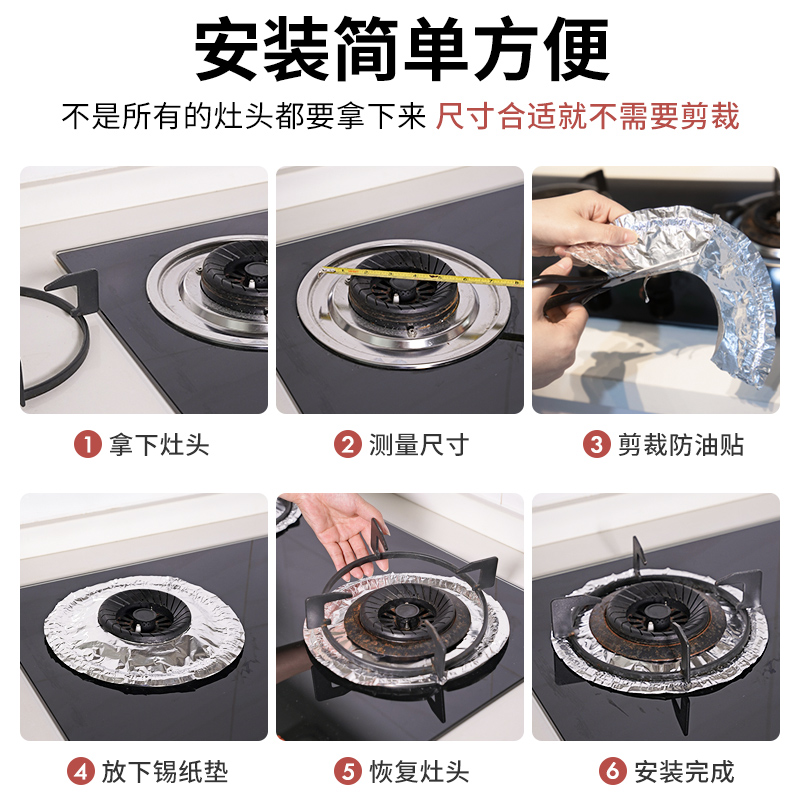 安装简单方便

不是所有的灶头都要拿下来 尺寸合适就不需要剪裁

1 拿下灶头

2 测量尺寸

3 剪裁防油贴

4 放下锡纸垫

5 恢复灶头

6 安装完成