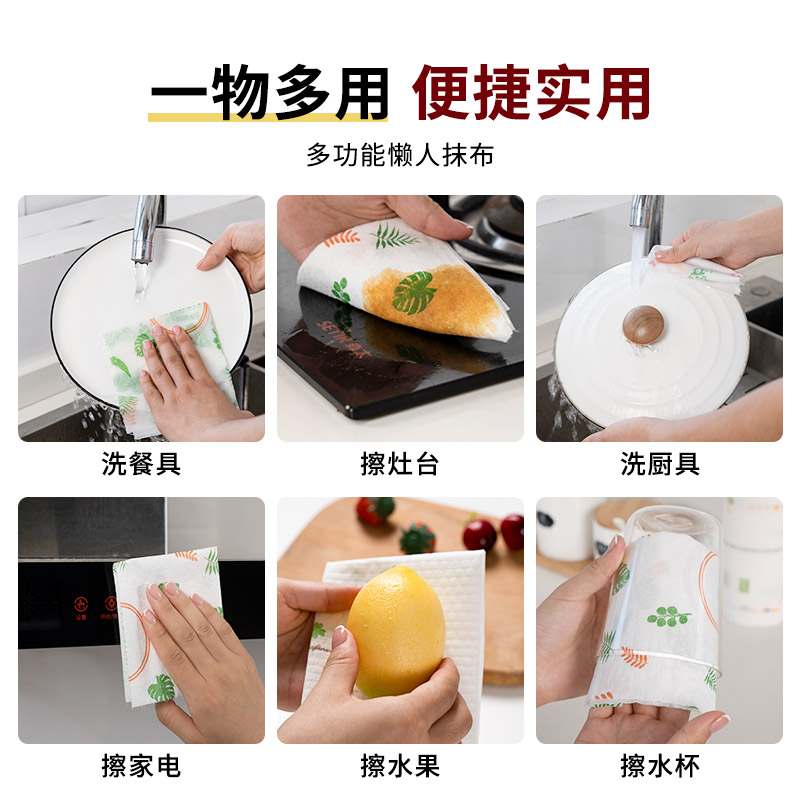 一物多用 便捷实用

多功能懒人抹布

洗餐具

擦灶台

洗厨具

擦家电

擦水果

擦水杯