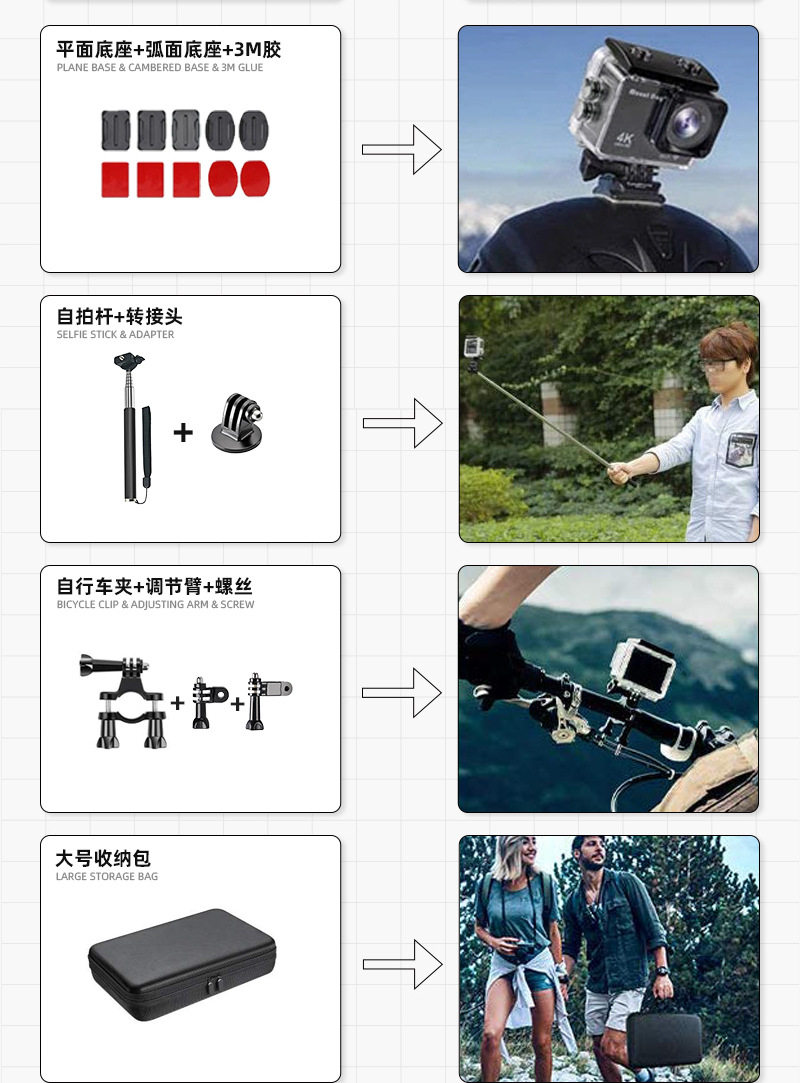 平面底座+弧面底座+3M胶
PLANE BASE & CAMBERED BASE & 3M GLUE

4K

自拍杆+转接头
SELFIE STICK & ADAPTER

+

自行车夹+调节臂+螺丝
BICYCLE CLIP & ADJUSTING ARM & SCREW

+ +

大号收纳包
LARGE STORAGE BAG