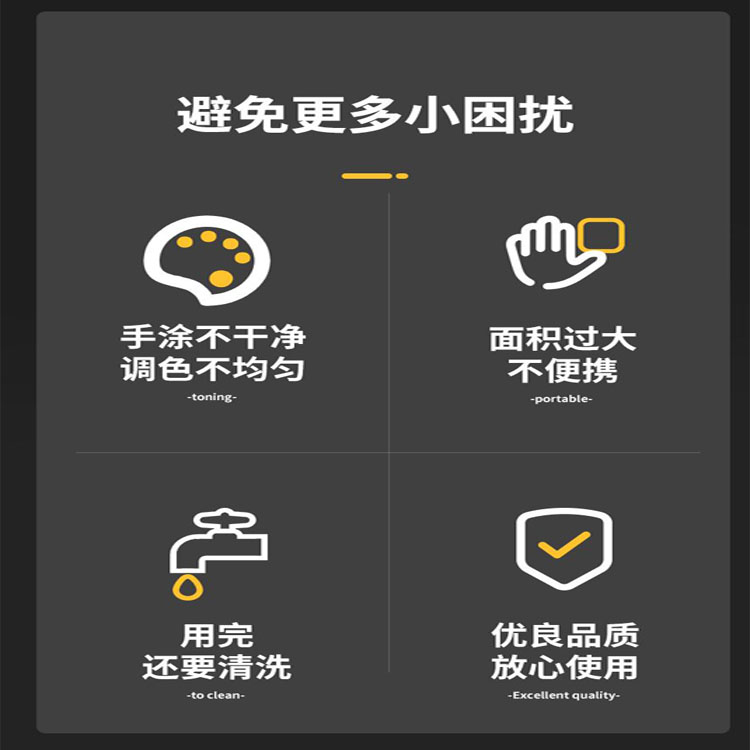 避免更多小困扰

手涂不干净
调色不均匀
-toning-

面积过大
不便携
-portable-

用完
还要清洗
-to clean-

优良品质
放心使用
-Excellent quality-