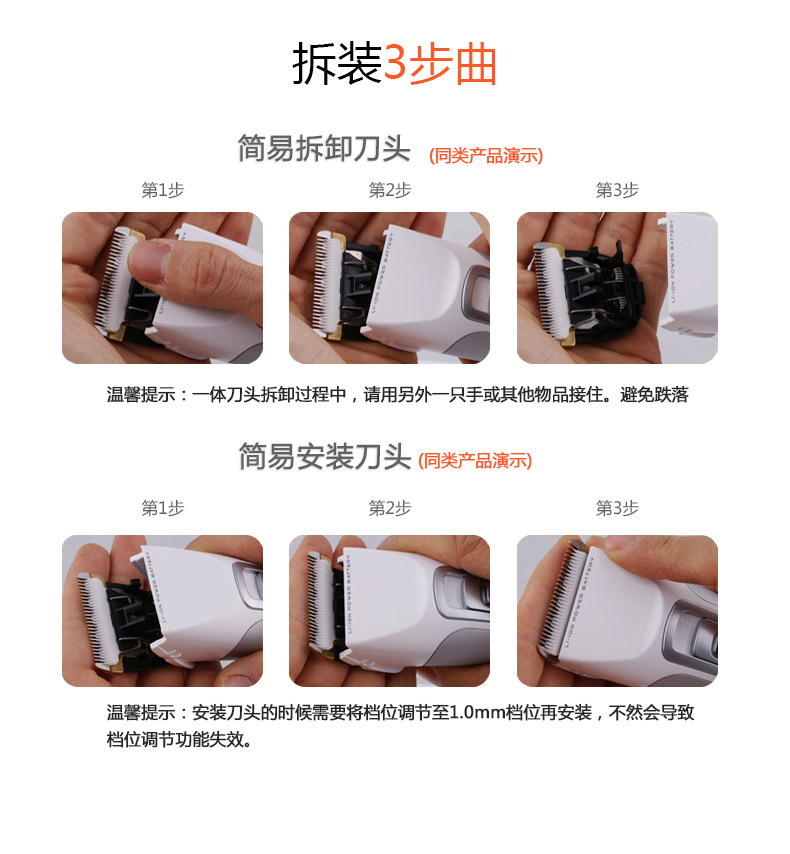 拆装3步曲

简易拆卸刀头 (同类产品演示)

第1步

第2步

LI-ION POWER BATTERY

第3步

LI-ION POWER BATTERY

温馨提示：一体刀头拆卸过程中，请用另外一只手或其他物品接住。避免跌落

简易安装刀头 (同类产品演示)

第1步

LI-ION POWER BATTERY

第2步

LI-ION POWER BATTERY

第3步

LI-ION POWER BATTERY

温馨提示：安装刀头的时候需要将档位调节至1.0mm档位再安装，不然会导致档位调节功能失效。