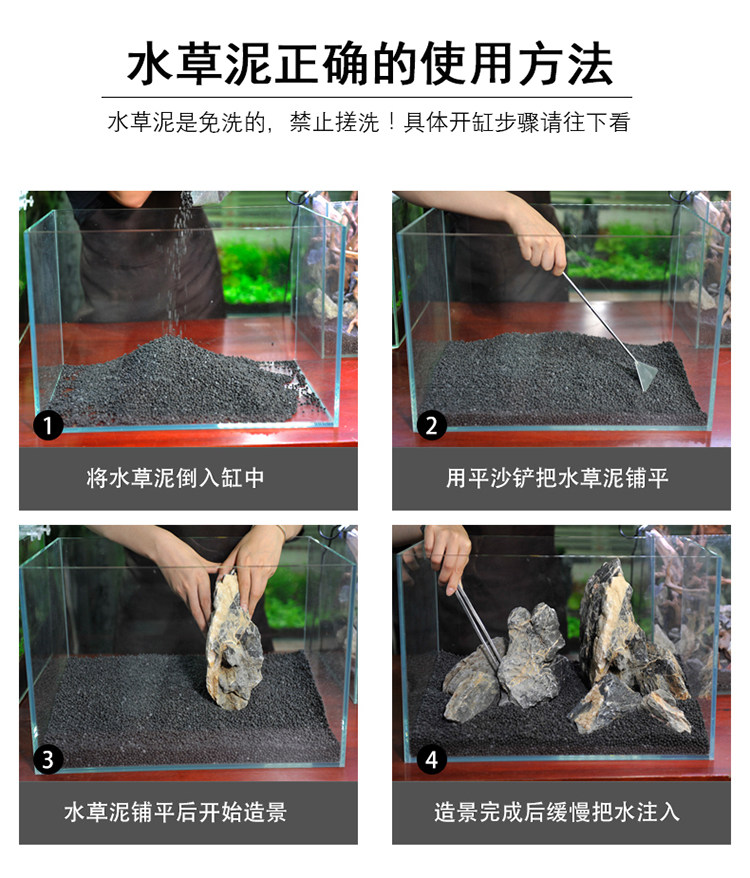 水草泥正确的使用方法

水草泥是免洗的，禁止搓洗！具体开缸步骤请往下看

1

将水草泥倒入缸中

2

用平沙铲把水草泥铺平

3

水草泥铺平后开始造景

4

造景完成后缓慢把水注入