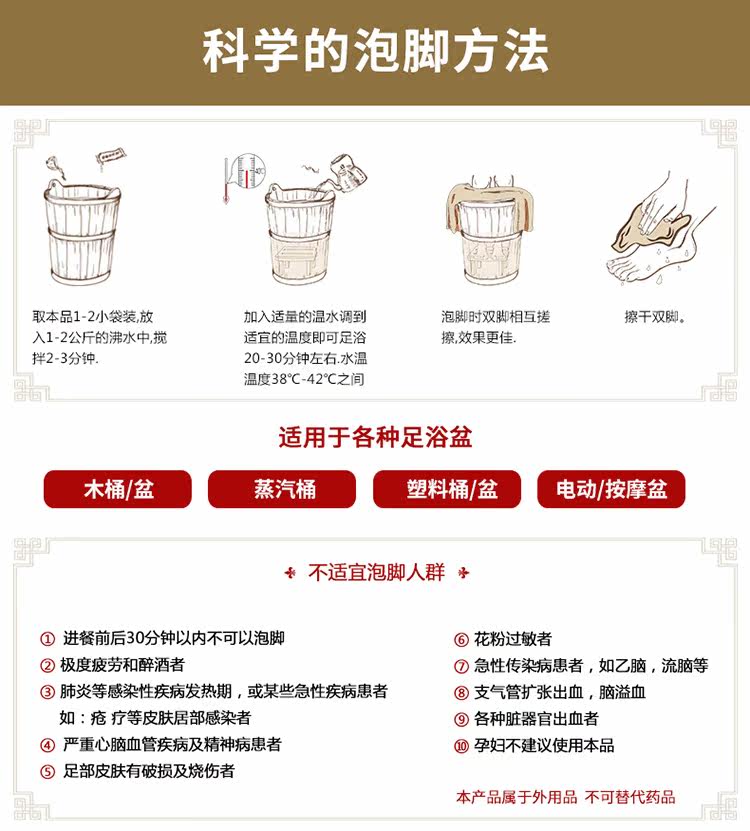 科学的泡脚方法

取本品1-2小袋装,放入1-2公斤的沸水中,搅拌2-3分钟.

加入适量的温水调到适宜的温度即可足浴20-30分钟左右.水温温度38℃-42℃之间

泡脚时双脚相互搓擦,效果更佳.

擦干双脚。

适用于各种足浴盆

木桶/盆

蒸汽桶

塑料桶/盆

电动/按摩盆

不适宜泡脚人群

① 进餐前后30分钟以内不可以泡脚
② 极度疲劳和醉酒者
③ 肺炎等感染性疾病发热期，或某些急性疾病患者 如：疮 疗等皮肤居部感染者
④ 严重心脑血管疾病及精神病患者
⑤ 足部皮肤有破损及烧伤者

⑥ 花粉过敏者
⑦ 急性传染病患者，如乙脑，流脑等
⑧ 支气管扩张出血，脑溢血
⑨ 各种脏器官出血者
⑩ 孕妇不建议使用本品

本产品属于外用品 不可替代药品