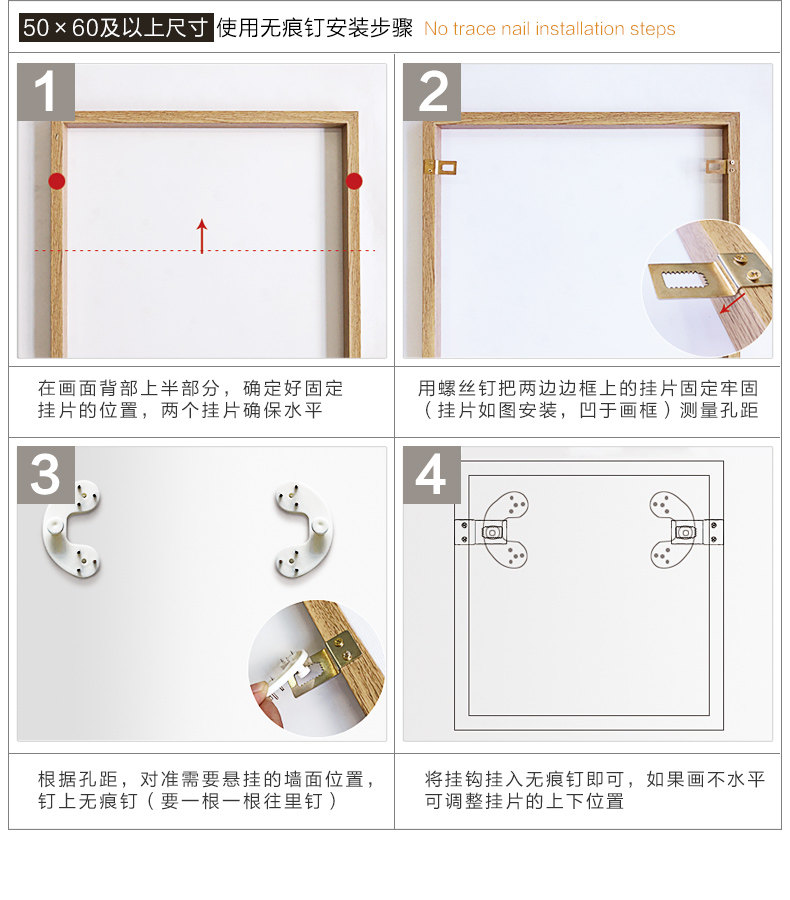 50×60及以上尺寸 使用无痕钉安装步骤 No trace nail installation steps

1

2

在画面背部上半部分，确定好固定挂片的位置，两个挂片确保水平

用螺丝钉把两边边框上的挂片固定牢固（挂片如图安装，凹于画框）测量孔距

3

4

根据孔距，对准需要悬挂的墙面位置，钉上无痕钉（要一根一根往里钉）

将挂钩挂入无痕钉即可，如果画不水平可调整挂片的上下位置