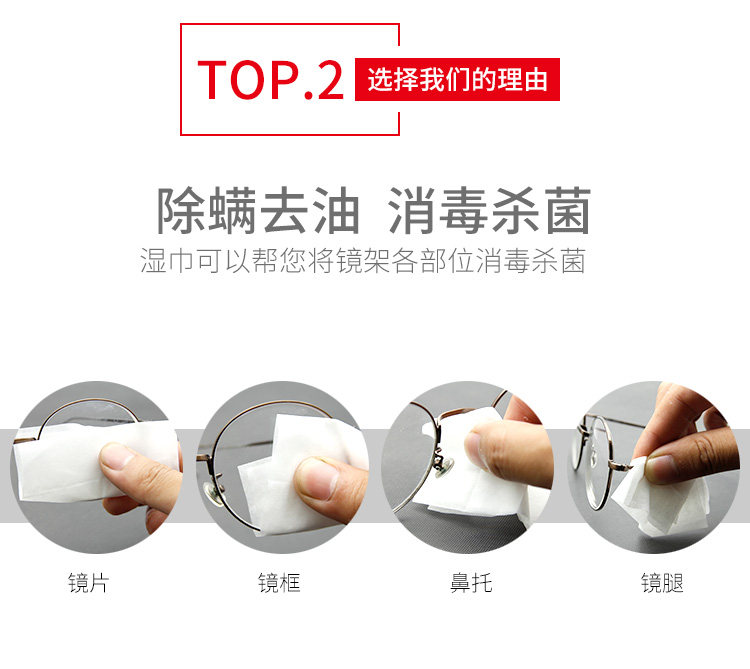 TOP.2 选择我们的理由

除螨去油 消毒杀菌

湿巾可以帮您将镜架各部位消毒杀菌

镜片

镜框

鼻托

镜腿