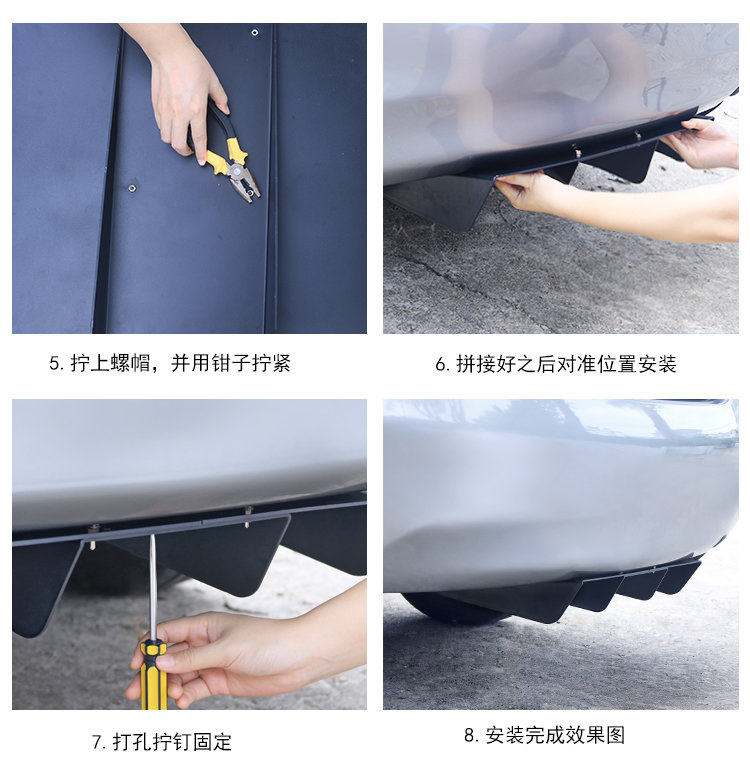 5. 拧上螺帽，并用钳子拧紧

6. 拼接好之后对准位置安装

7. 打孔拧钉固定

8. 安装完成效果图