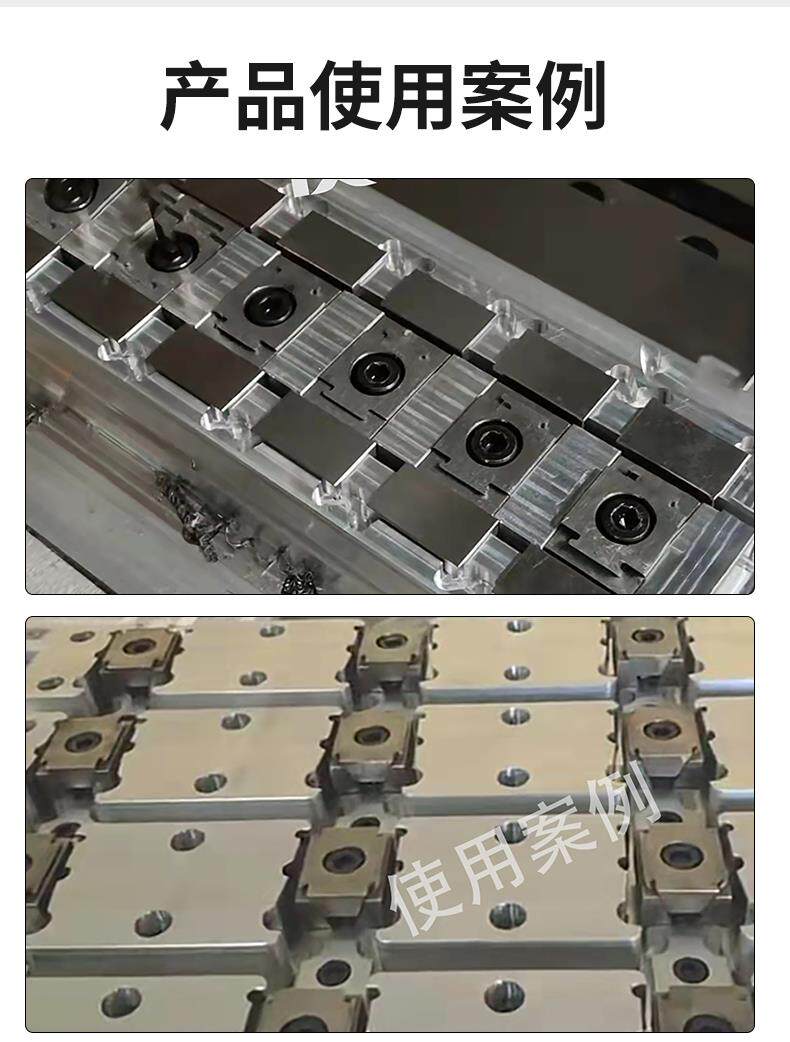 产品使用案例

使用案例