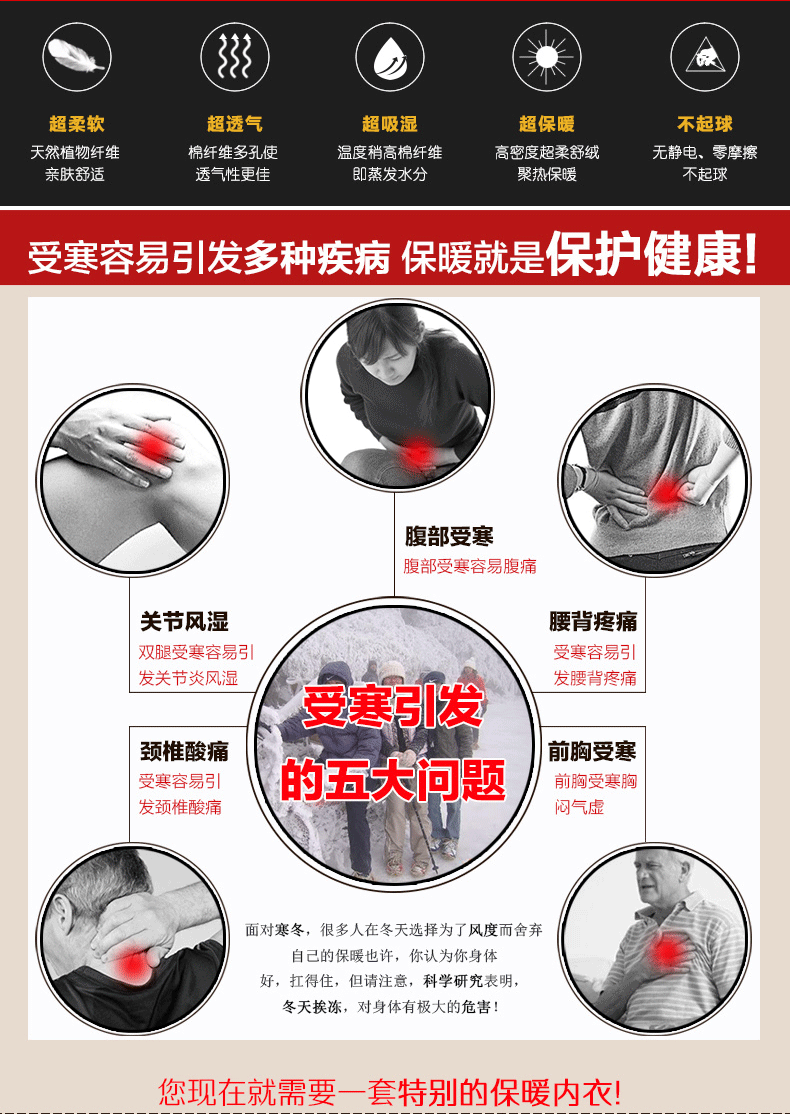 超柔软
天然植物纤维
亲肤舒适

超透气
棉纤维多孔使
透气性更佳

超吸湿
温度稍高棉纤维
即蒸发水分

超保暖
高密度超柔舒绒
聚热保暖

不起球
无静电、零摩擦
不起球

受寒容易引发多种疾病 保暖就是保护健康!

腹部受寒
腹部受寒容易腹痛

关节风湿
双腿受寒容易引
发关节炎风湿

腰背疼痛
受寒容易引
发腰背疼痛

受寒引发
的五大问题

颈椎酸痛
受寒容易引
发颈椎酸痛

前胸受寒
前胸受寒胸
闷气虚

面对寒冬，很多人在冬天选择为了风度而舍弃自己的保暖也许，你认为你身体好，扛得住，但请注意，科学研究表明，冬天挨冻，对身体有极大的危害！

您现在就需要一套特别的保暖内衣!