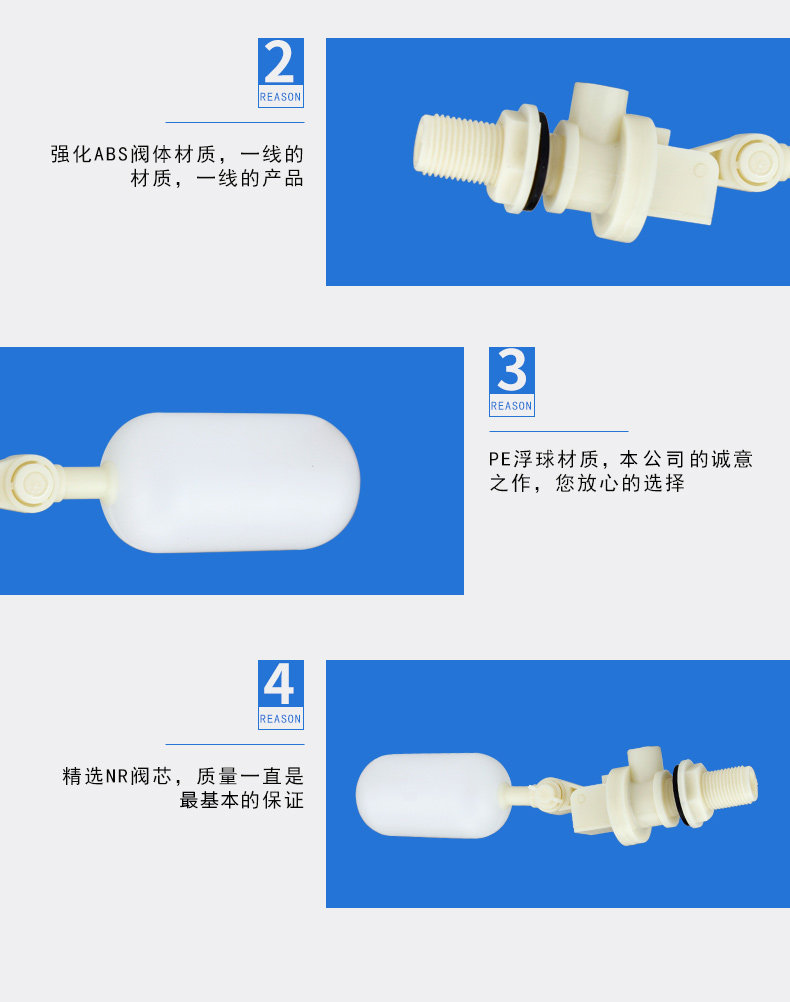 2
REASON

强化ABS阀体材质，一线的材质，一线的产品

3
REASON

PE浮球材质，本公司的诚意之作，您放心的选择

4
REASON

精选NR阀芯，质量一直是最基本的保证