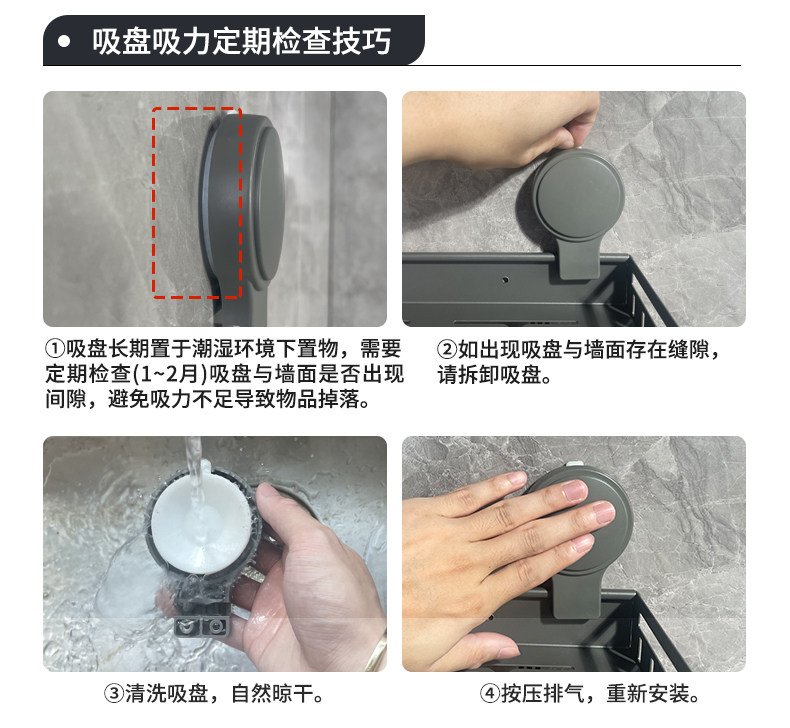 吸盘吸力定期检查技巧

①吸盘长期置于潮湿环境下置物，需要定期检查(1~2月)吸盘与墙面是否出现间隙，避免吸力不足导致物品掉落。

②如出现吸盘与墙面存在缝隙，请拆卸吸盘。

③清洗吸盘，自然晾干。

④按压排气，重新安装。