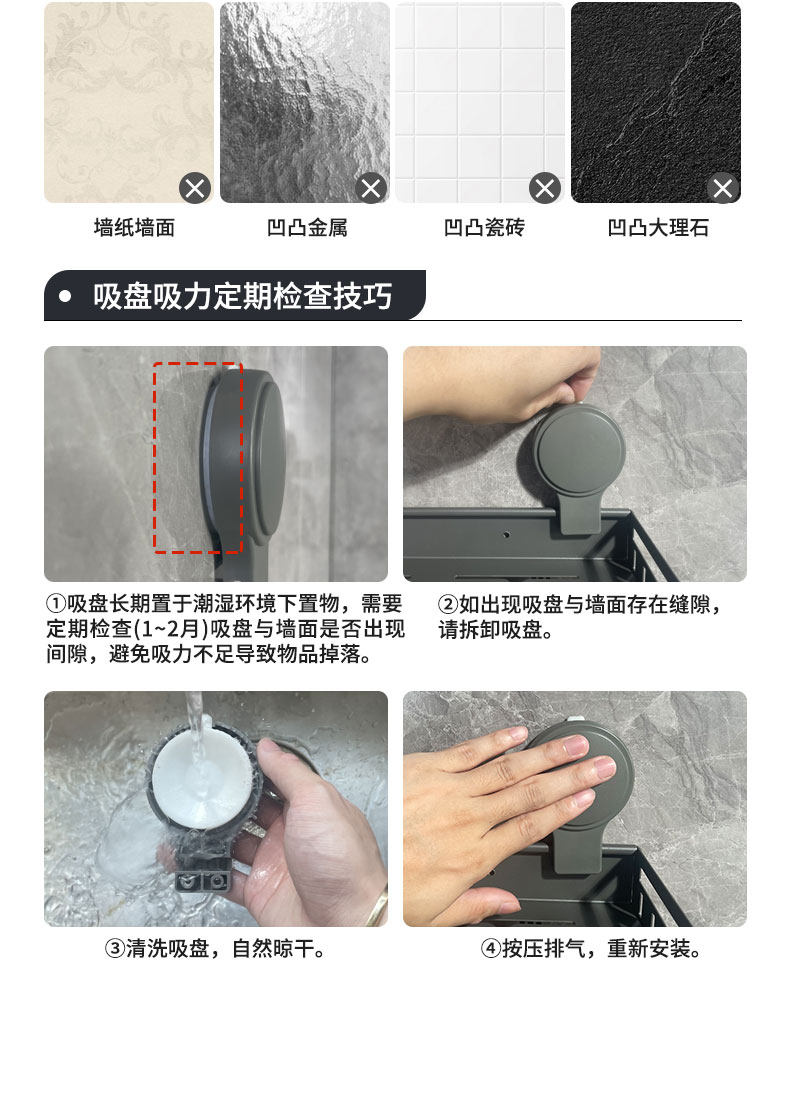 墙纸墙面

凹凸金属

凹凸瓷砖

凹凸大理石

吸盘吸力定期检查技巧

①吸盘长期置于潮湿环境下置物，需要定期检查(1~2月)吸盘与墙面是否出现间隙，避免吸力不足导致物品掉落。

②如出现吸盘与墙面存在缝隙，请拆卸吸盘。

③清洗吸盘，自然晾干。

④按压排气，重新安装。