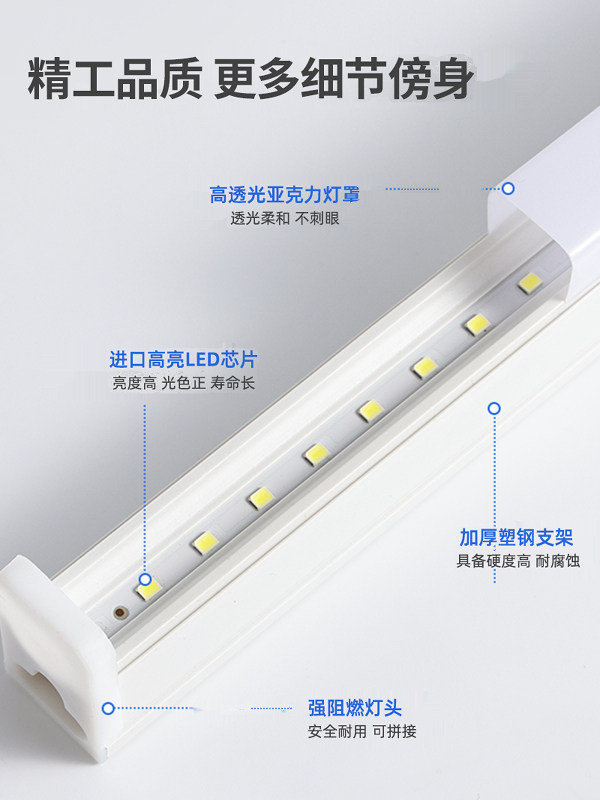 精工品质 更多细节傍身

高透光亚克力灯罩
透光柔和 不刺眼

进口高亮LED芯片
亮度高 光色正 寿命长

加厚塑钢支架
具备硬度高 耐腐蚀

强阻燃灯头
安全耐用 可拼接