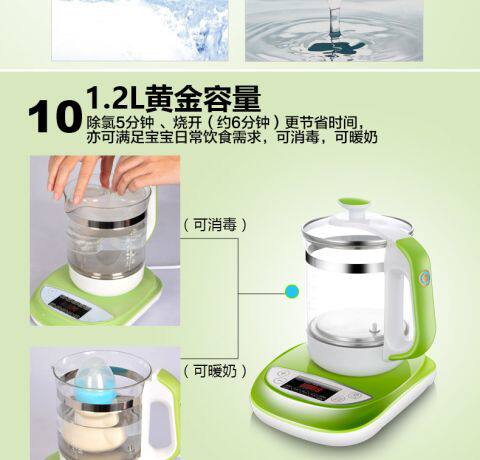 10 1.2L黄金容量

除氯5分钟 、烧开（约6分钟）更节省时间，亦可满足宝宝日常饮食需求，可消毒，可暖奶

（可消毒）

（可暖奶）