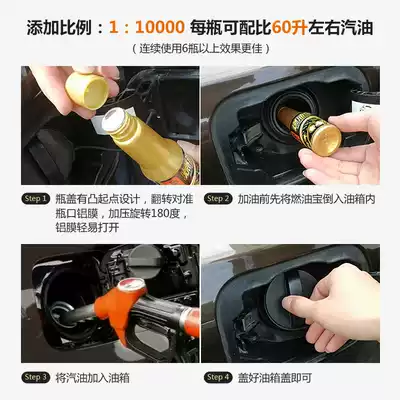 添加比例：1：10000 每瓶可配比60升左右汽油
（连续使用6瓶以上效果更佳）

Step 1 瓶盖有凸起点设计，翻转对准瓶口铝膜，加压旋转180度，铝膜轻易打开

Step 2 加油前先将燃油宝倒入油箱内

Step 3 将汽油加入油箱

Step 4 盖好油箱盖即可