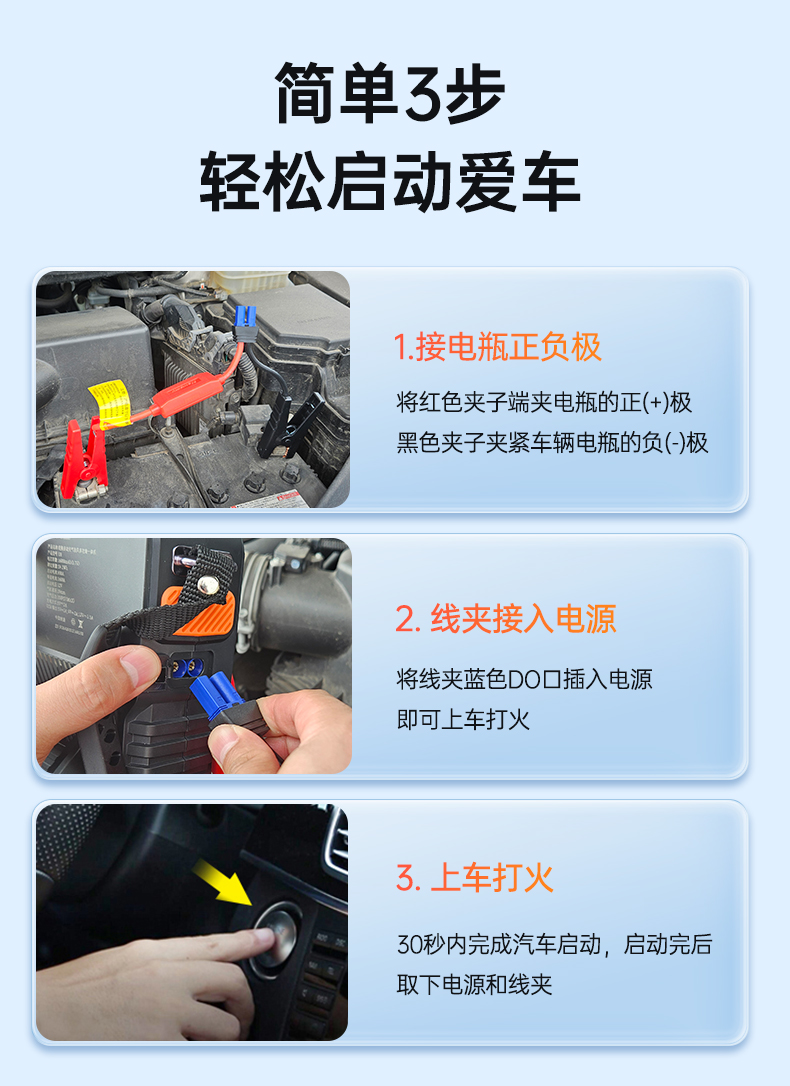 简单3步
轻松启动爱车

1.接电瓶正负极
将红色夹子端夹电瓶的正(+)极
黑色夹子夹紧车辆电瓶的负(-)极

2. 线夹接入电源
将线夹蓝色DO口插入电源
即可上车打火

3. 上车打火
30秒内完成汽车启动，启动完后
取下电源和线夹