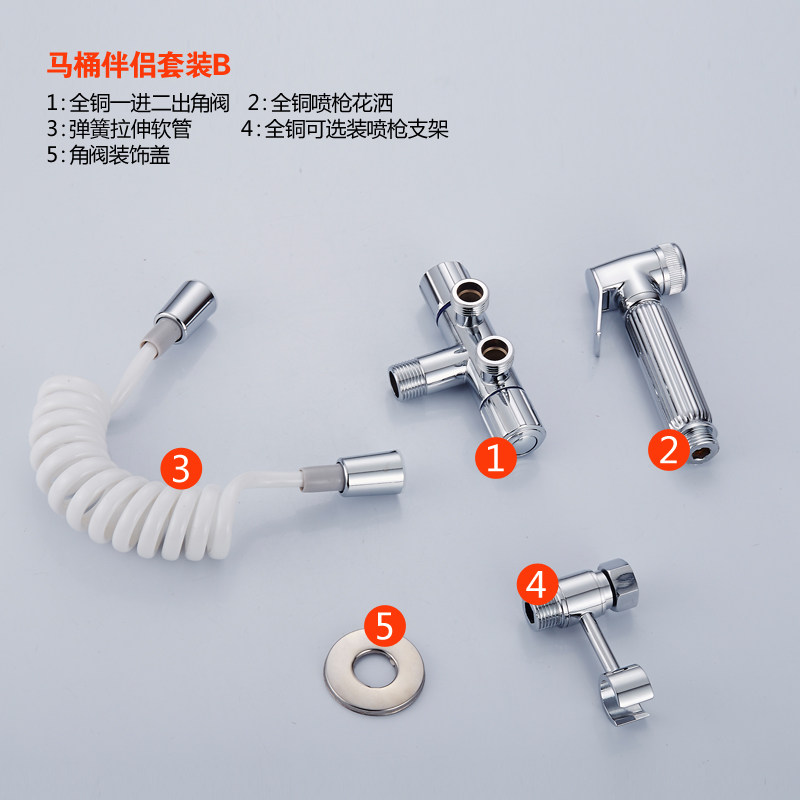 马桶伴侣套装B

1:全铜一进二出角阀　2:全铜喷枪花洒
3:弹簧拉伸软管　　　4:全铜可选装喷枪支架
5:角阀装饰盖

3

1

2

4

5