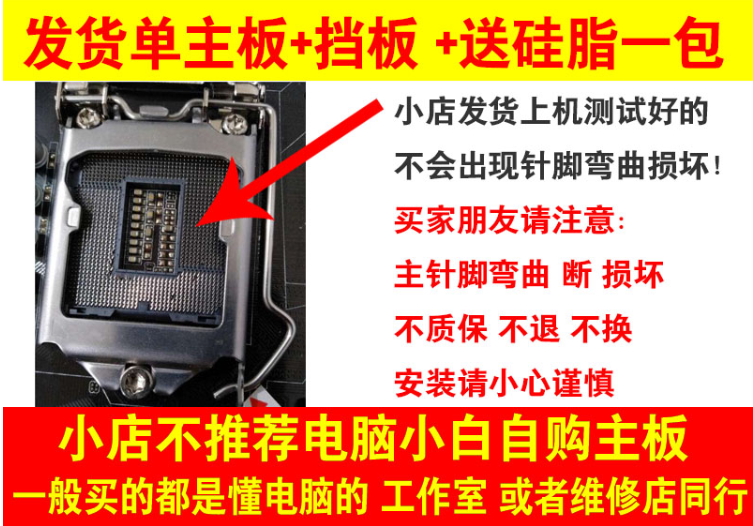 发货单主板+挡板 +送硅脂一包

小店发货上机测试好的

不会出现针脚弯曲损坏!

买家朋友请注意:

主针脚弯曲 断 损坏

不质保 不退 不换

安装请小心谨慎

小店不推荐电脑小白自购主板

一般买的都是懂电脑的 工作室 或者维修店同行