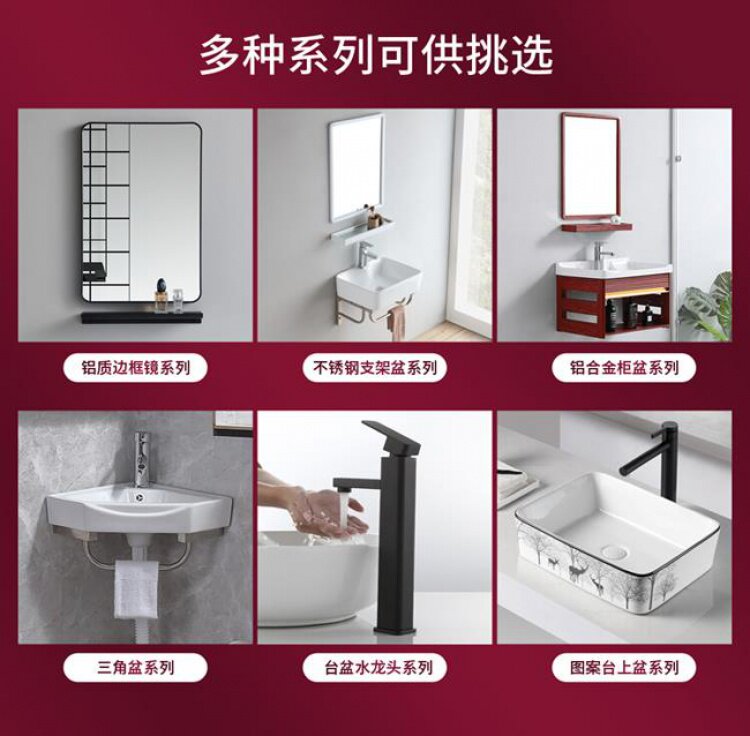 多种系列可供挑选

铝质边框镜系列

不锈钢支架盆系列

铝合金柜盆系列

三角盆系列

台盆水龙头系列

图案台上盆系列