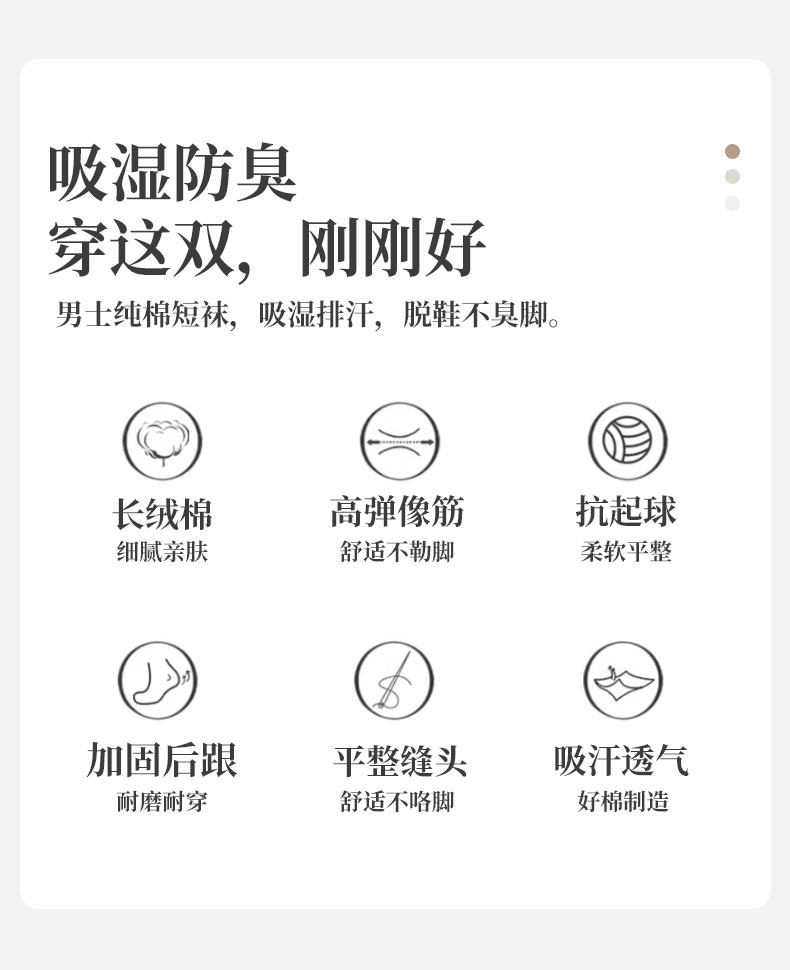 吸湿防臭
穿这双，刚刚好

男士纯棉短袜，吸湿排汗，脱鞋不臭脚。

长绒棉
细腻亲肤

高弹像筋
舒适不勒脚

抗起球
柔软平整

加固后跟
耐磨耐穿

平整缝头
舒适不咯脚

吸汗透气
好棉制造