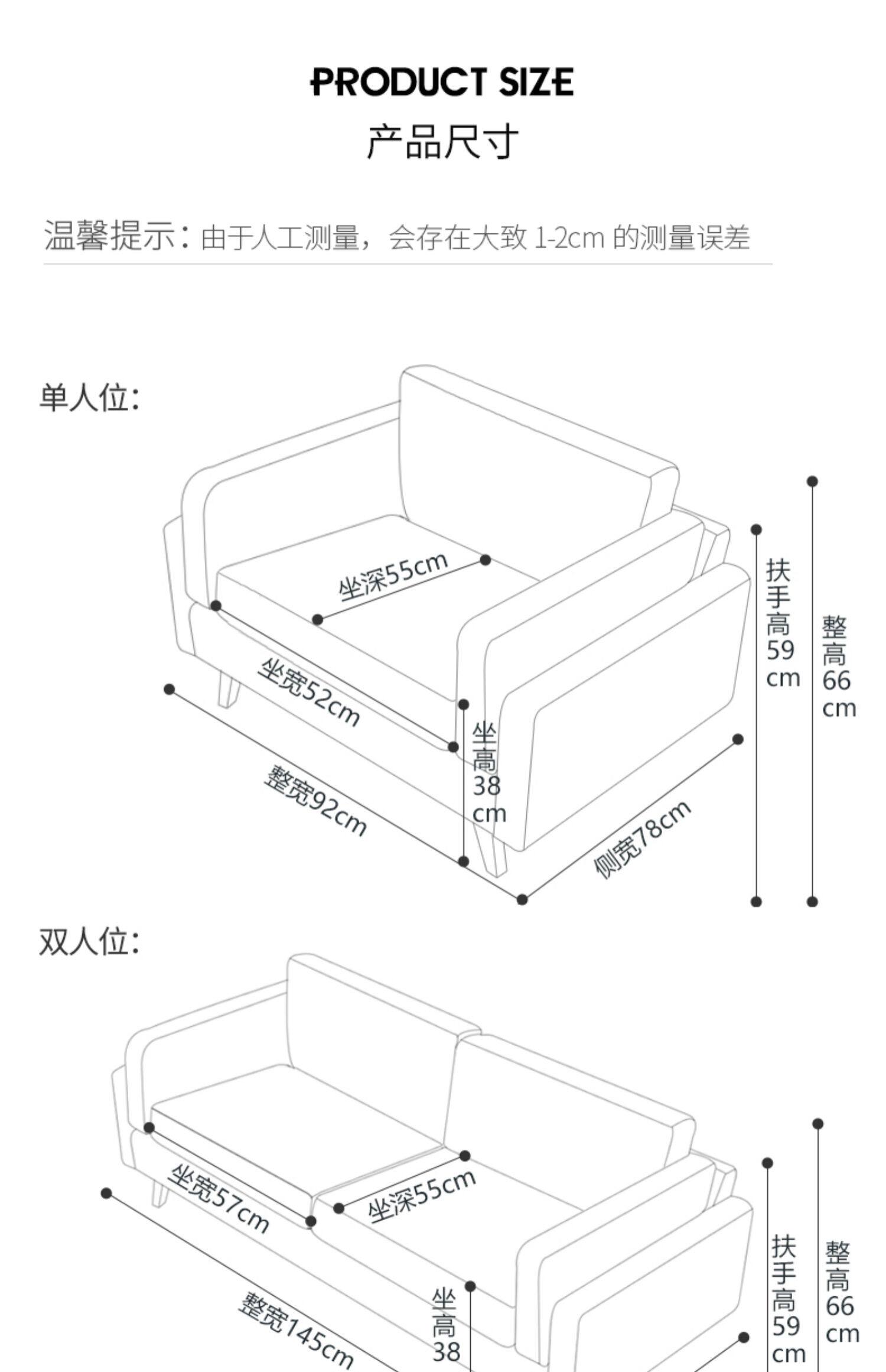 PRODUCT SIZE
产品尺寸

温馨提示：由于人工测量，会存在大致 1-2cm 的测量误差

单人位:

坐深55cm
坐宽52cm
整宽92cm
坐高38cm
侧宽78cm
扶手高59cm
整高66cm

双人位:

坐宽57cm
坐深55cm
整宽145cm
坐高38
扶手高59cm
整高66cm