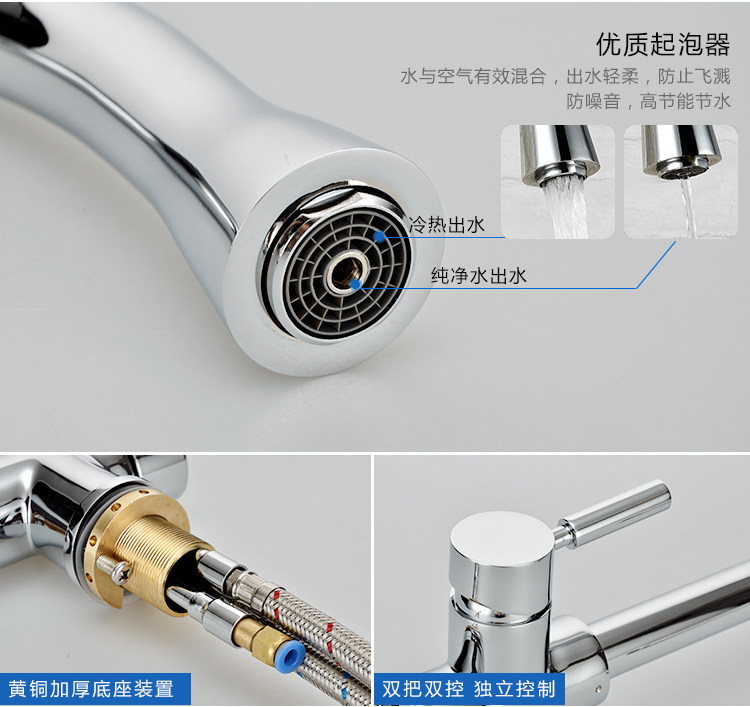 优质起泡器
水与空气有效混合，出水轻柔，防止飞溅
防噪音，高节能节水

冷热出水

纯净水出水

黄铜加厚底座装置

双把双控 独立控制