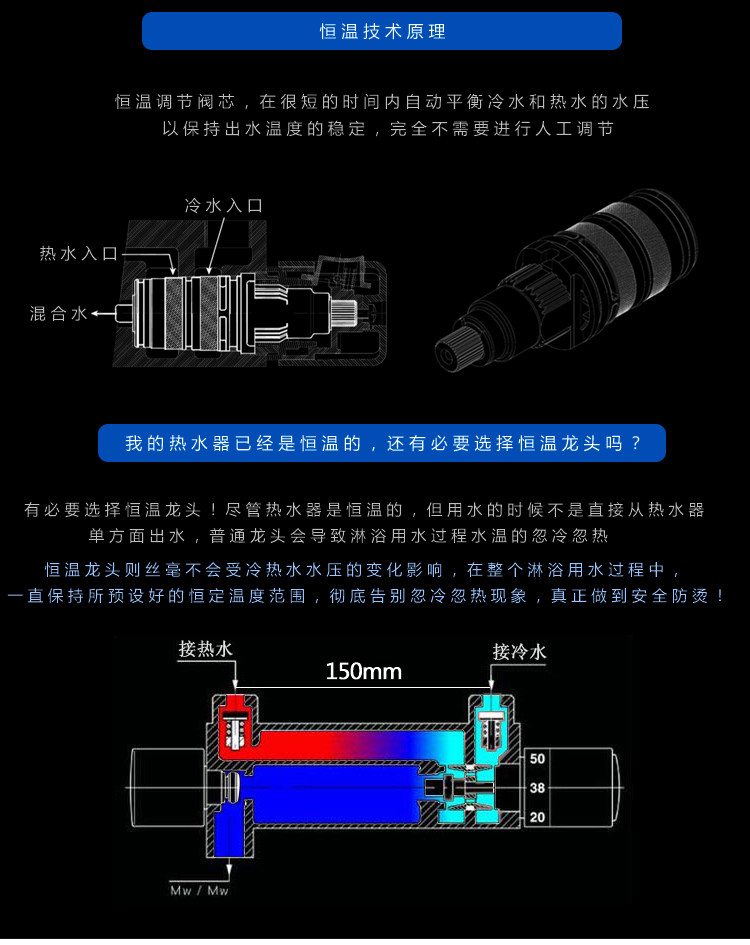 恒温技术原理

恒温调节阀芯，在很短的时间内自动平衡冷水和热水的水压
以保持出水温度的稳定，完全不需要进行人工调节

冷水入口
热水入口
混合水

我的热水器已经是恒温的，还有必要选择恒温龙头吗？

有必要选择恒温龙头！尽管热水器是恒温的，但用水的时候不是直接从热水器单方面出水，普通龙头会导致淋浴用水过程水温的忽冷忽热
恒温龙头则丝毫不会受冷热水水压的变化影响，在整个淋浴用水过程中，一直保持所预设好的恒定温度范围，彻底告别忽冷忽热现象，真正做到安全防烫！

接热水
150mm
接冷水
50
38
20
Mw / Mw