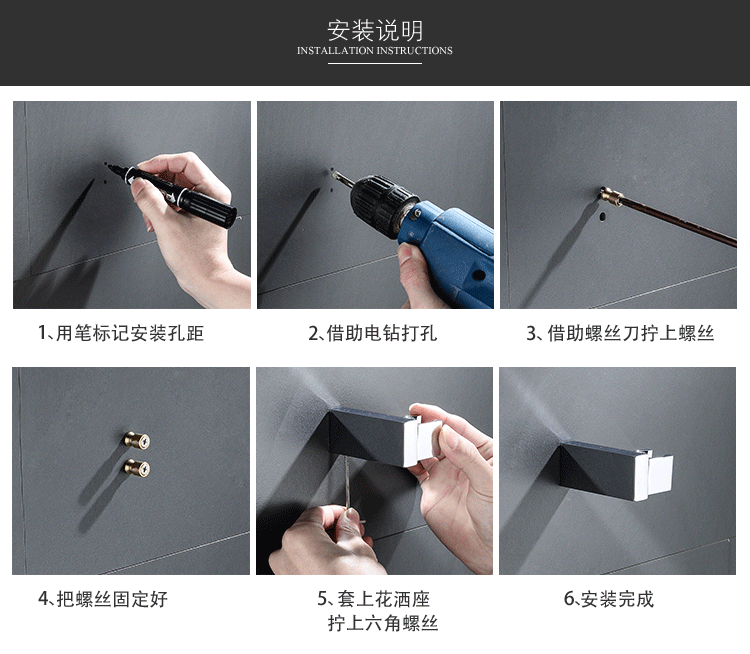 安装说明
INSTALLATION INSTRUCTIONS

1、用笔标记安装孔距

2、借助电钻打孔

3、借助螺丝刀拧上螺丝

4、把螺丝固定好

5、套上花洒座
拧上六角螺丝

6、安装完成