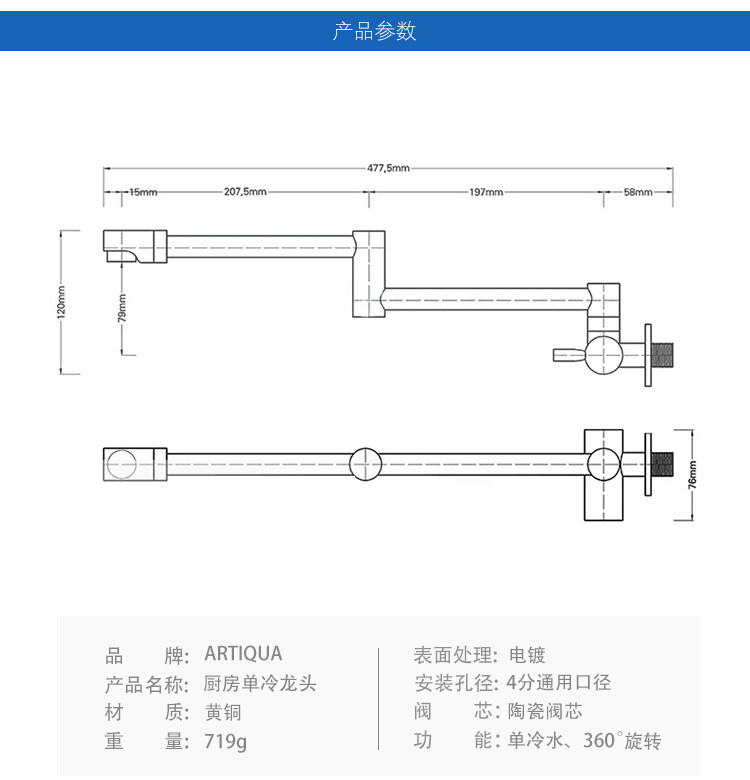 产品参数

477,5mm

15mm

207,5mm

197mm

58mm

120mm

79mm

76mm

品 牌: ARTIQUA
产品名称: 厨房单冷龙头
材 质: 黄铜
重 量: 719g

表面处理: 电镀
安装孔径: 4分通用口径
阀 芯: 陶瓷阀芯
功 能: 单冷水、360°旋转