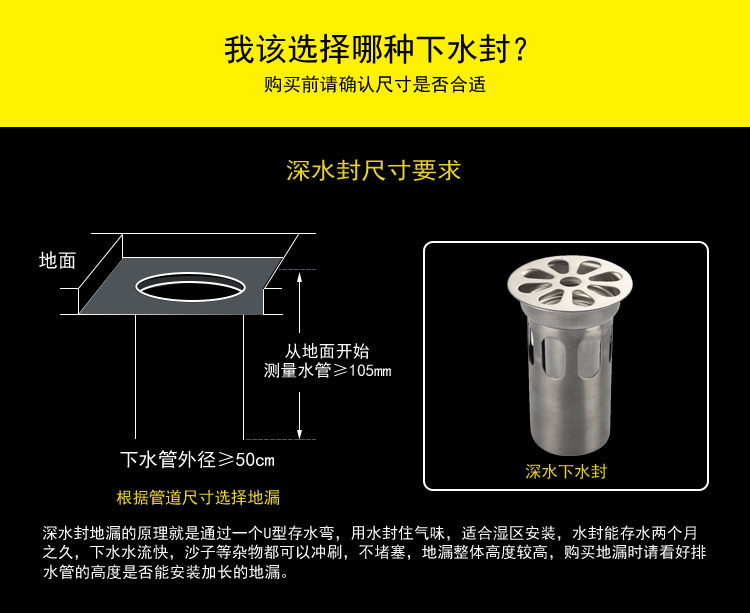 我该选择哪种下水封？
购买前请确认尺寸是否合适

深水封尺寸要求

地面

从地面开始
测量水管≥105㎜

下水管外径≥50cm

根据管道尺寸选择地漏

深水下水封

深水封地漏的原理就是通过一个U型存水弯，用水封住气味，适合湿区安装，水封能存水两个月之久，下水水流快，沙子等杂物都可以冲刷，不堵塞，地漏整体高度较高，购买地漏时请看好排水管的高度是否能安装加长的地漏。