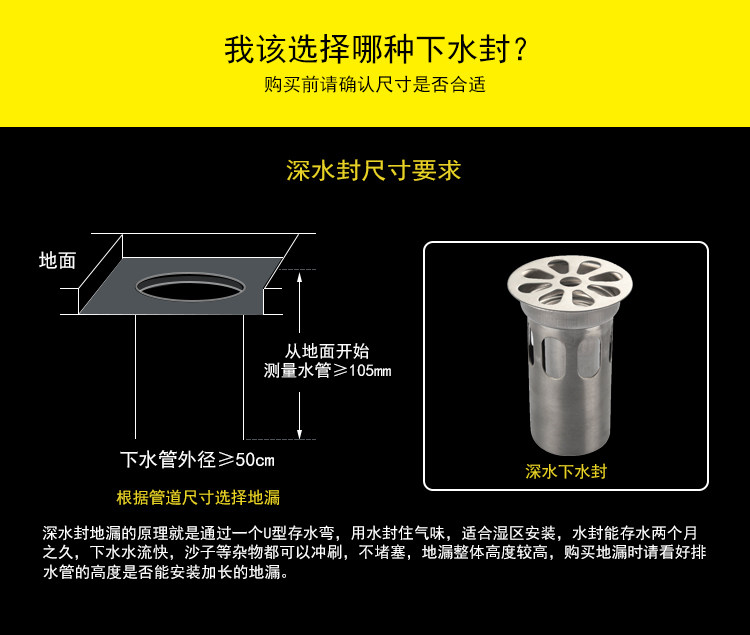 我该选择哪种下水封？
购买前请确认尺寸是否合适

深水封尺寸要求

地面

从地面开始
测量水管≥105mm

下水管外径≥50cm

根据管道尺寸选择地漏

深水下水封

深水封地漏的原理就是通过一个U型存水弯，用水封住气味，适合湿区安装，水封能存水两个月之久，下水水流快，沙子等杂物都可以冲刷，不堵塞，地漏整体高度较高，购买地漏时请看好排水管的高度是否能安装加长的地漏。