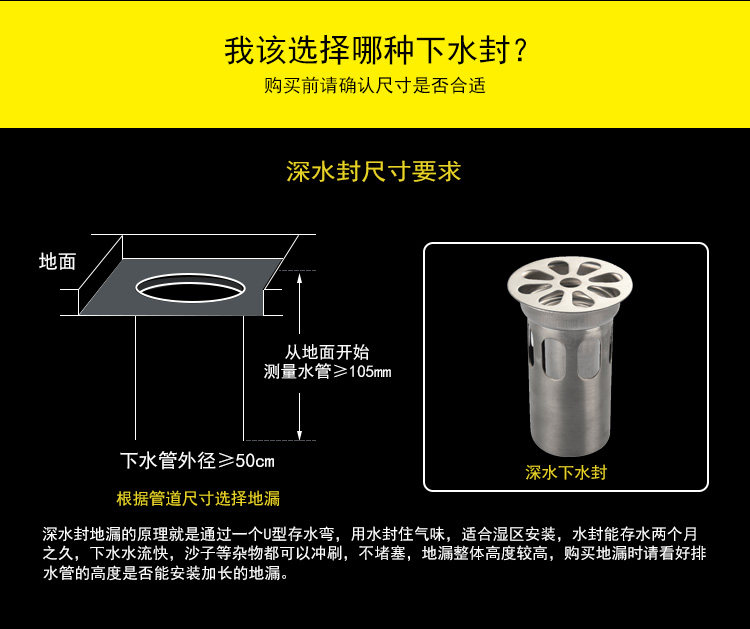 我该选择哪种下水封？
购买前请确认尺寸是否合适

深水封尺寸要求

地面

从地面开始
测量水管≥105mm

下水管外径≥50cm

根据管道尺寸选择地漏

深水下水封

深水封地漏的原理就是通过一个U型存水弯，用水封住气味，适合湿区安装，水封能存水两个月之久，下水水流快，沙子等杂物都可以冲刷，不堵塞，地漏整体高度较高，购买地漏时请看好排水管的高度是否能安装加长的地漏。