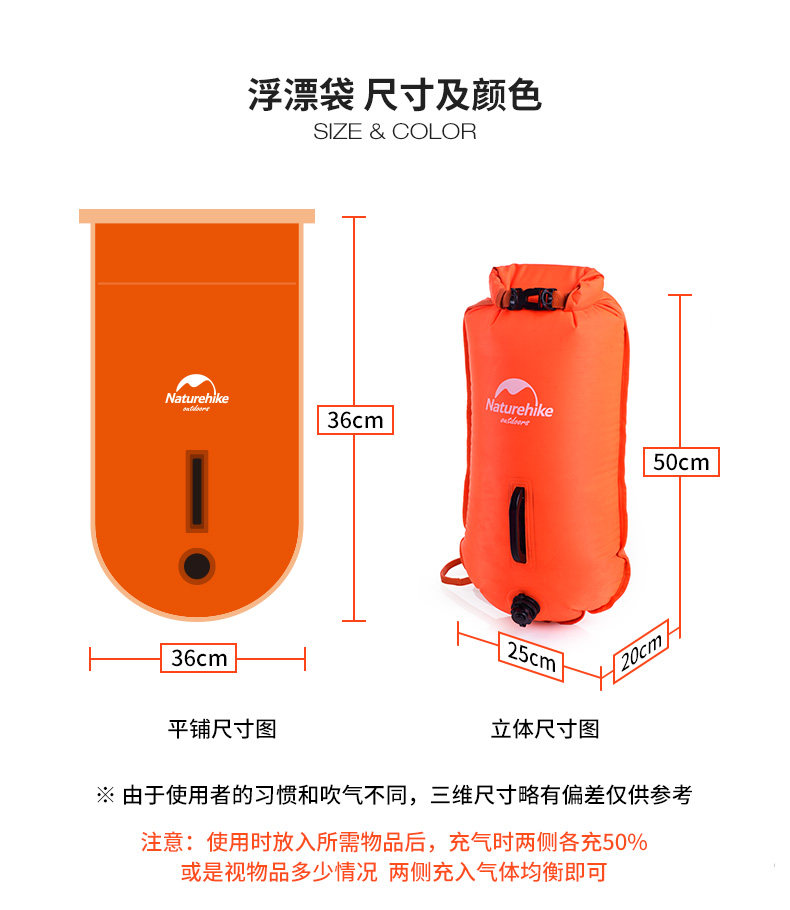 浮漂袋 尺寸及颜色
SIZE & COLOR

Naturehike
outdoors

36cm

36cm

Naturehike
outdoors

50cm

25cm

20cm

平铺尺寸图

立体尺寸图

※ 由于使用者的习惯和吹气不同，三维尺寸略有偏差仅供参考

注意：使用时放入所需物品后，充气时两侧各充50%
或是视物品多少情况 两侧充入气体均衡即可