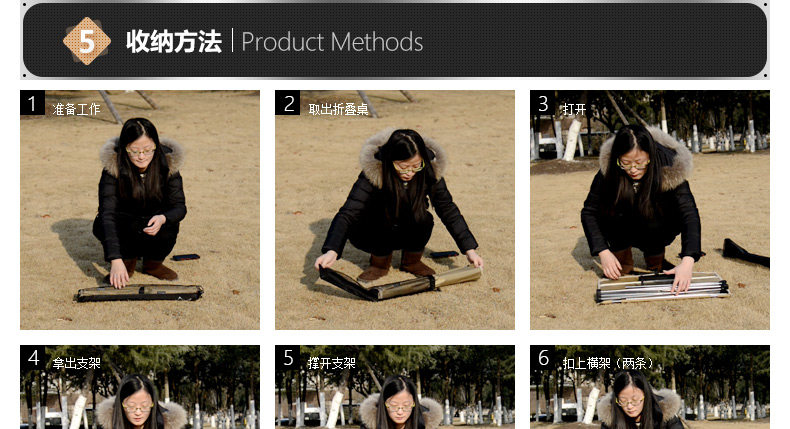 5 收纳方法 | Product Methods

1 准备工作

2 取出折叠桌

3 打开

4 拿出支架

5 撑开支架

6 扣上横架（两条）