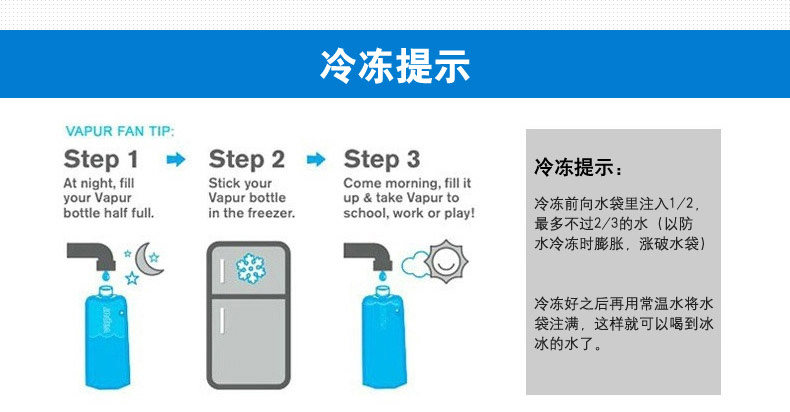 冷冻提示

VAPUR FAN TIP:

Step 1
At night, fill your Vapur bottle half full.

Step 2
Stick your Vapur bottle in the freezer.

Step 3
Come morning, fill it up & take Vapur to school, work or play!

冷冻提示：

冷冻前向水袋里注入1/2，最多不过2/3的水（以防水冷冻时膨胀，涨破水袋）

冷冻好之后再用常温水将水袋注满，这样就可以喝到冰冰的水了。