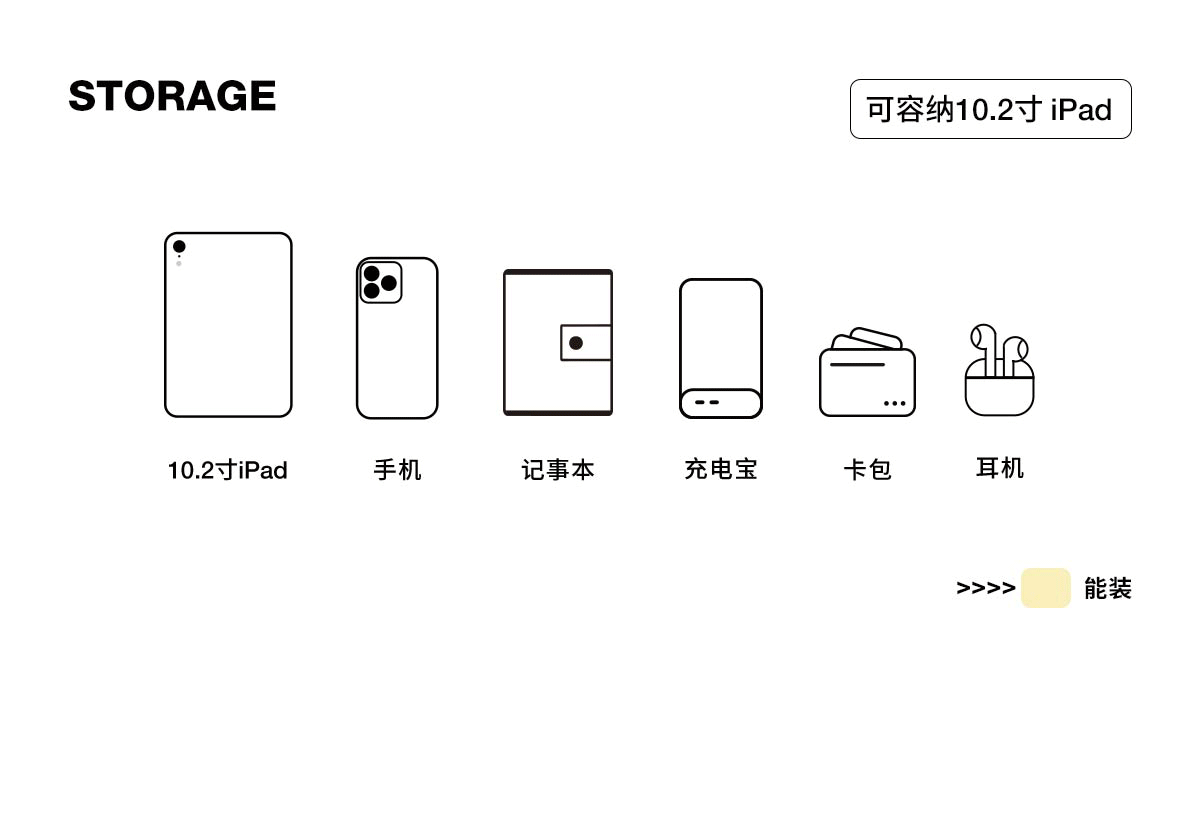 STORAGE

可容纳10.2寸 iPad

10.2寸iPad

手机

记事本

充电宝

卡包

耳机

>>>> 能装